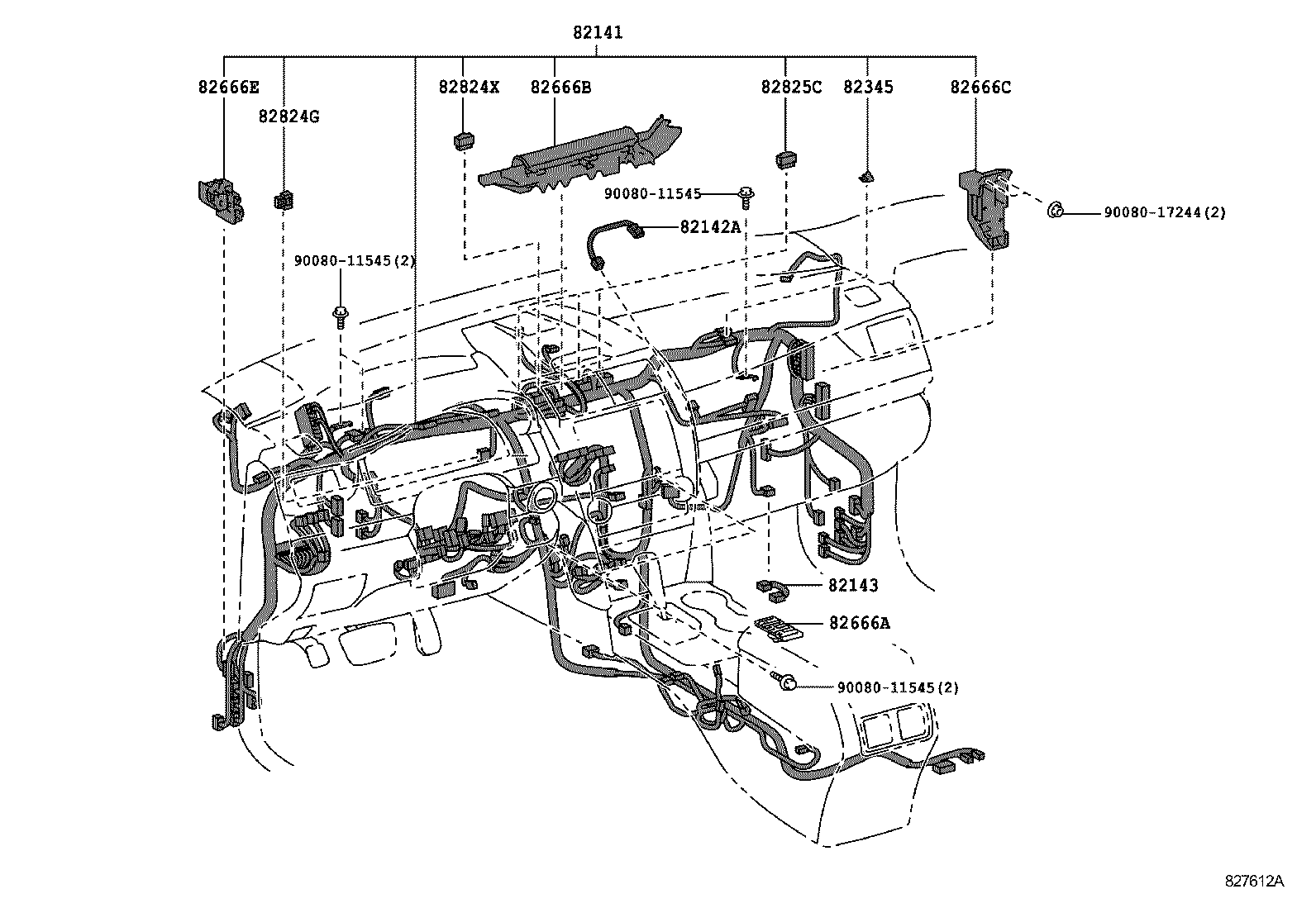 82141

82666E

82824G

82824X

82666B

82825C

82345

82666C

90080-11545

90080-17244(2)

82142A

90080-11545(2)

82143

82666A

90080-11545(2)

827612A