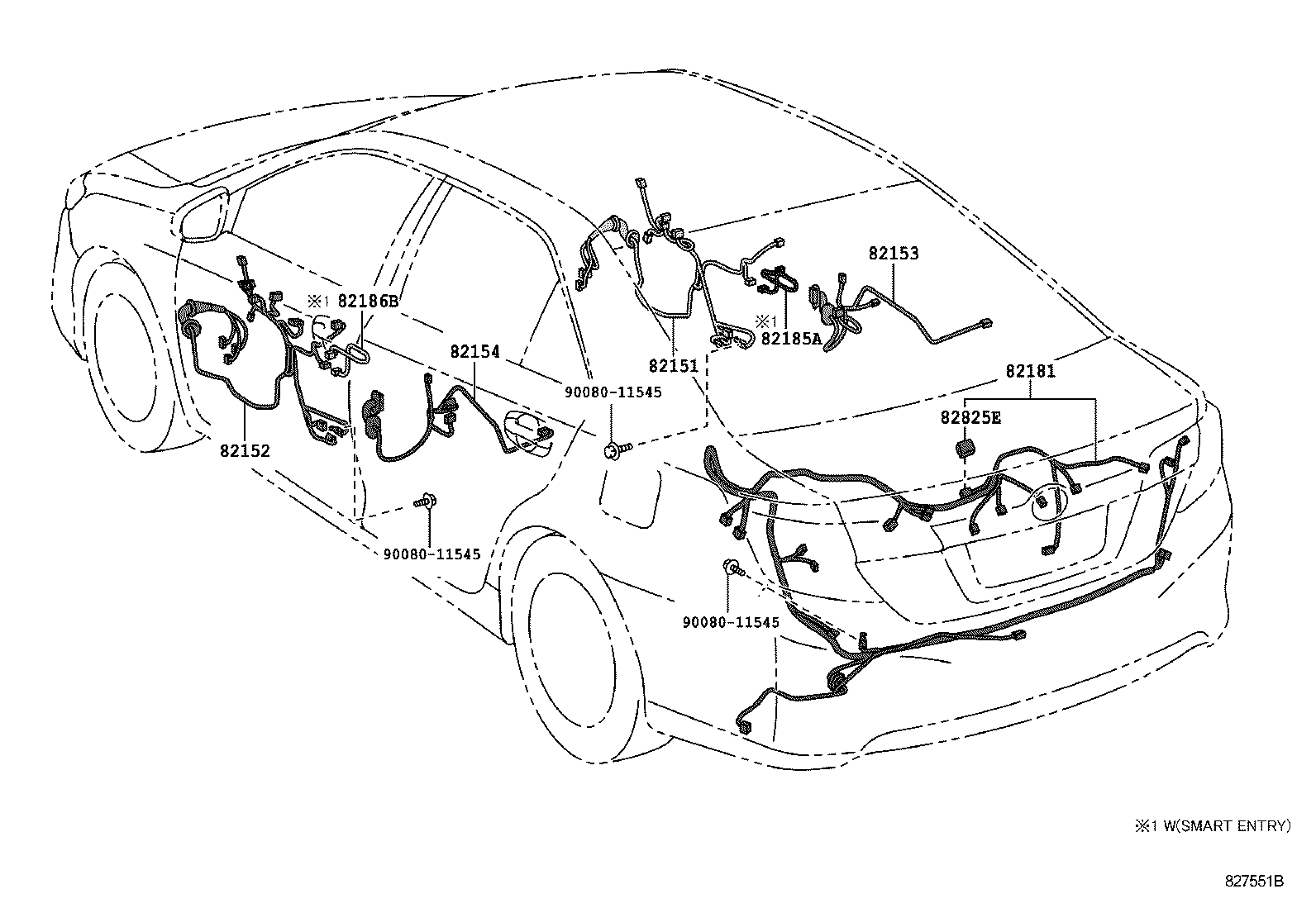 82153

※1 82186B

※1 82185A

82154

82151

82181

90080-11545

82825E

82152

90080-11545

90080-11545

※1 W(SMART ENTRY)

827551B