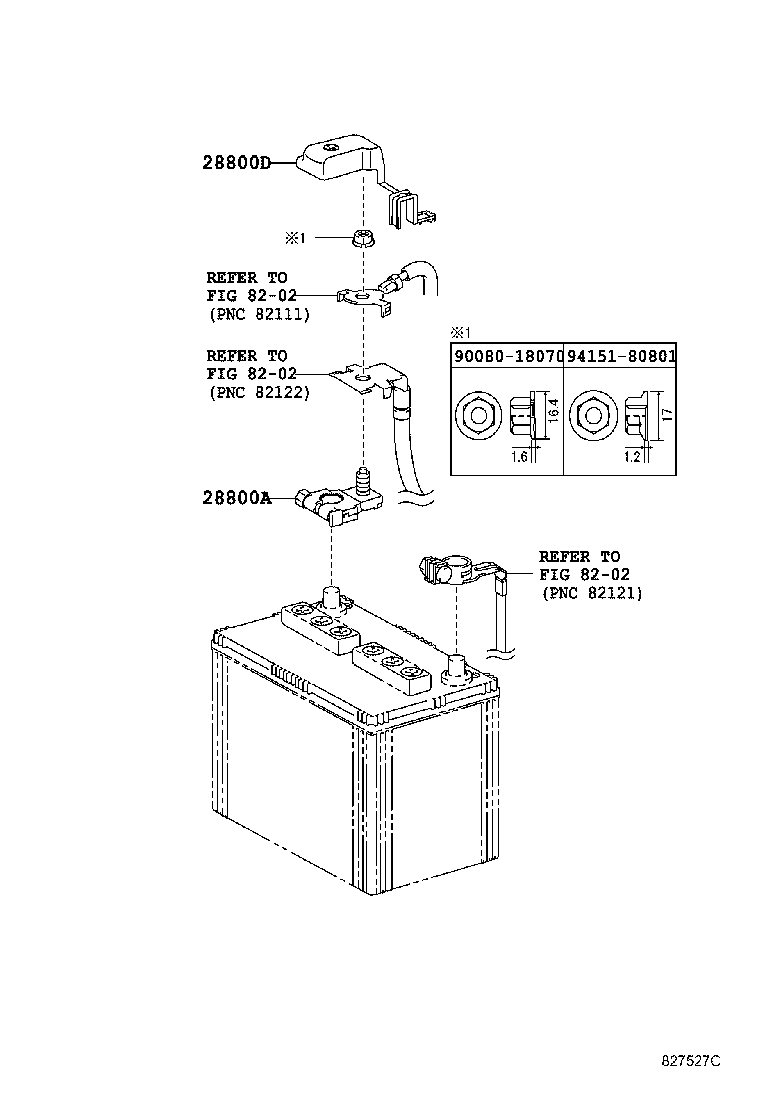 28800D

※1

REFER TO
FIG 82-02
(PNC 82111)

REFER TO
FIG 82-02
(PNC 82122)

28800A

※1

| 90080-18070 | 94151-80801 |
|---|---|
| 16.4 1.6 | 17 1.2 |

REFER TO
FIG 82-02
(PNC 82121)

827527C