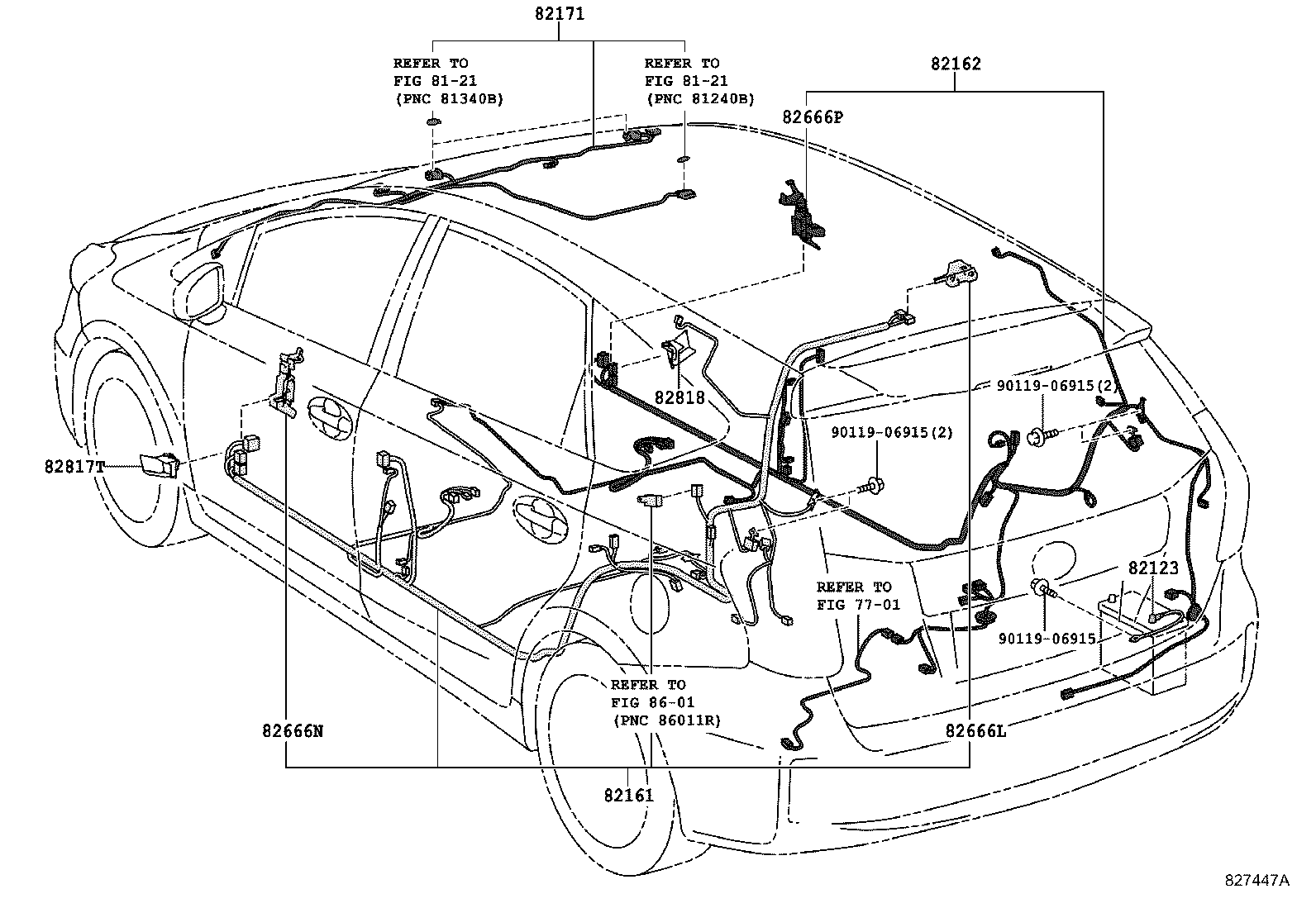 82171

REFER TO
FIG 81-21
(PNC 81340B)

REFER TO
FIG 81-21
(PNC 81240B)

82162

82666P

82818

90119-06915(2)

90119-06915(2)

82817T

REFER TO
FIG 77-01

82123

90119-06915

REFER TO
FIG 86-01
(PNC 86011R)

82666N

82666L

82161

827447A