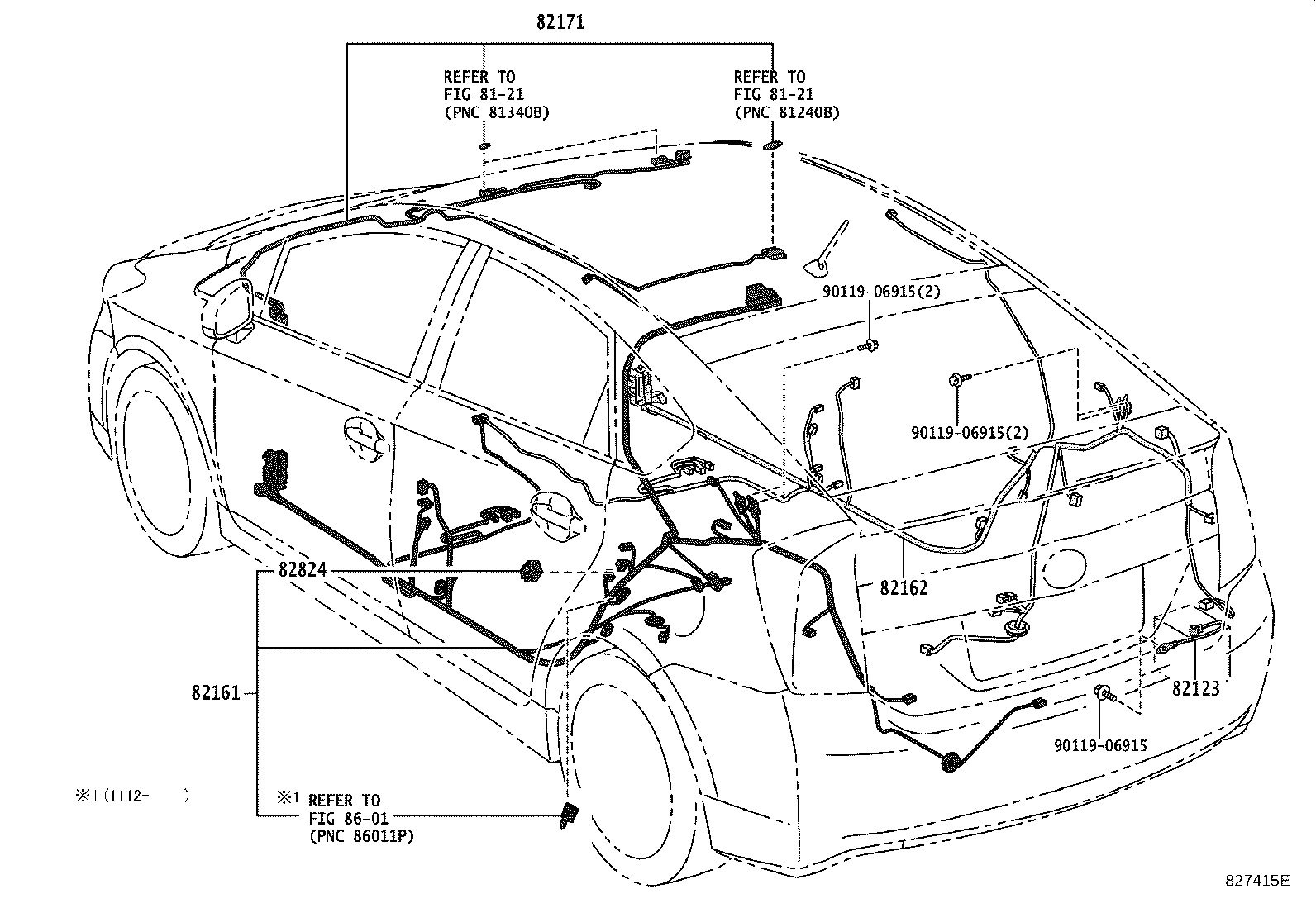 82171

REFER TO
FIG 81-21
(PNC 81340B)

REFER TO
FIG 81-21
(PNC 81240B)

90119-06915(2)

90119-06915(2)

82824

82162

82161

82123

90119-06915

※1 (1112-　　)

※1 REFER TO
FIG 86-01
(PNC 86011P)

827415E