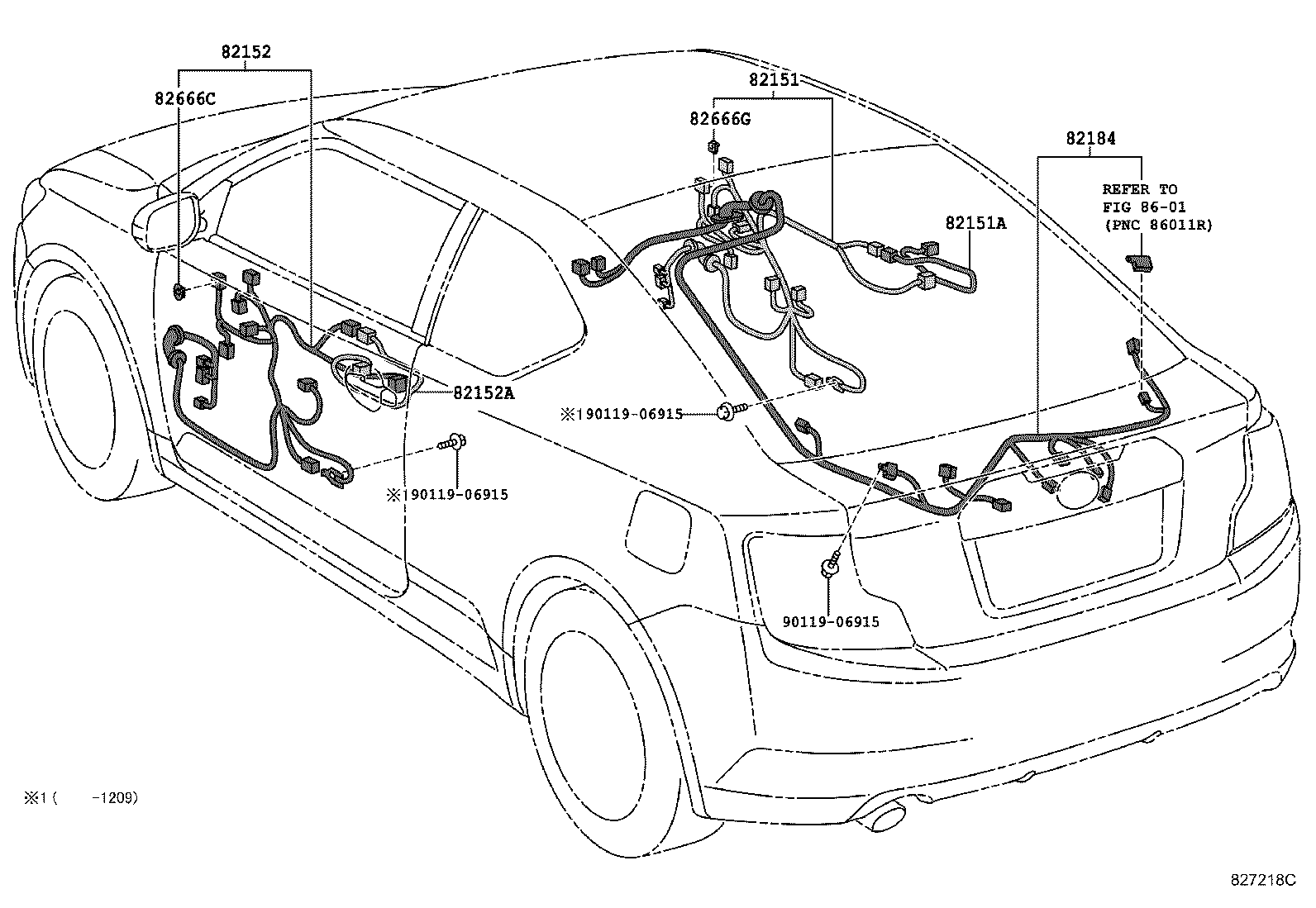 82152
82666C
82151
82666G
82184
REFER TO
FIG 86-01
(PNC 86011R)
82151A
82152A
※190119-06915
※190119-06915
90119-06915
※1(　　-1209)
827218C