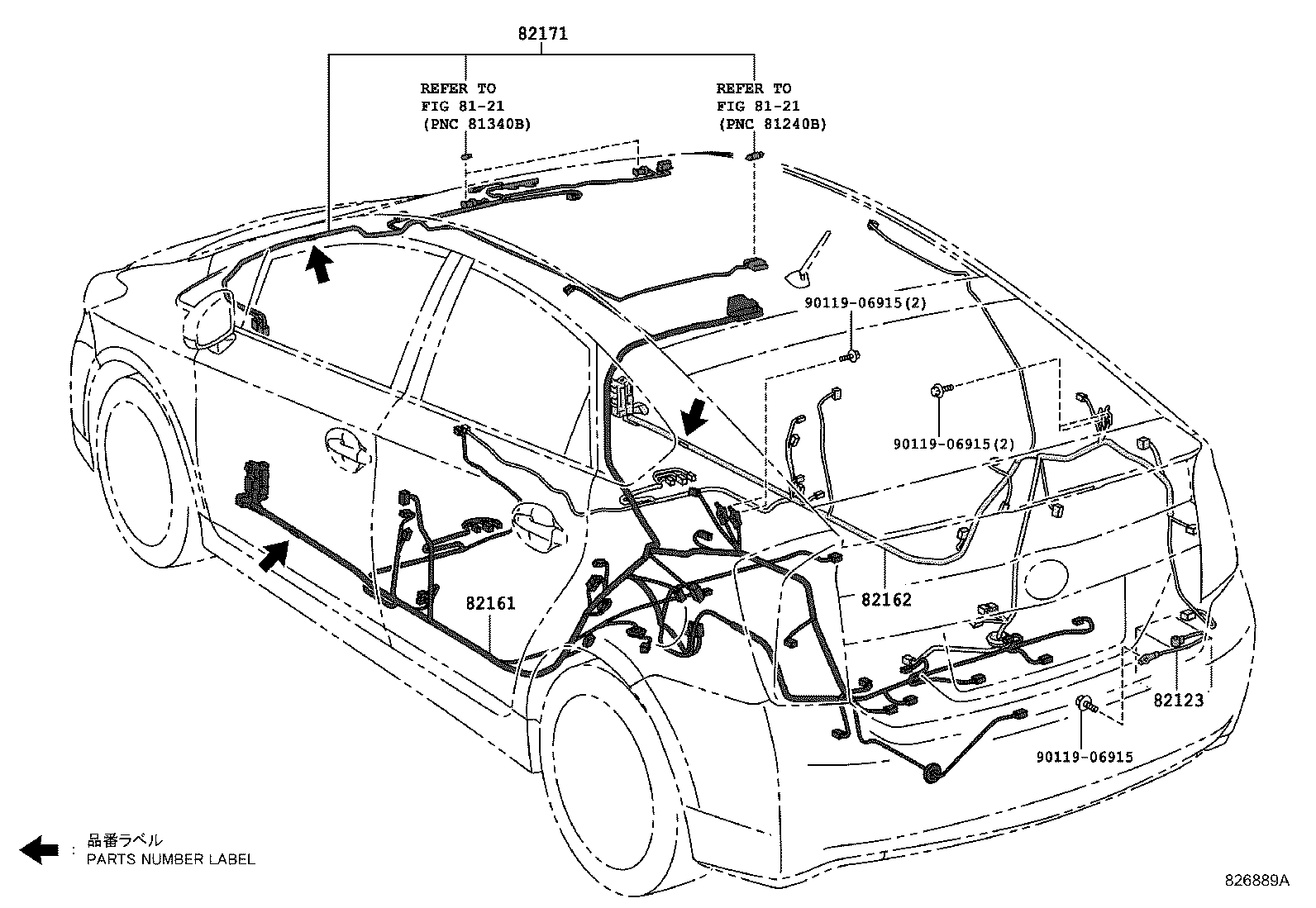 82171

REFER TO
FIG 81-21
(PNC 81340B)

REFER TO
FIG 81-21
(PNC 81240B)

90119-06915(2)

90119-06915(2)

82161

82162

82123

90119-06915

: 品番ラベル
PARTS NUMBER LABEL

826889A