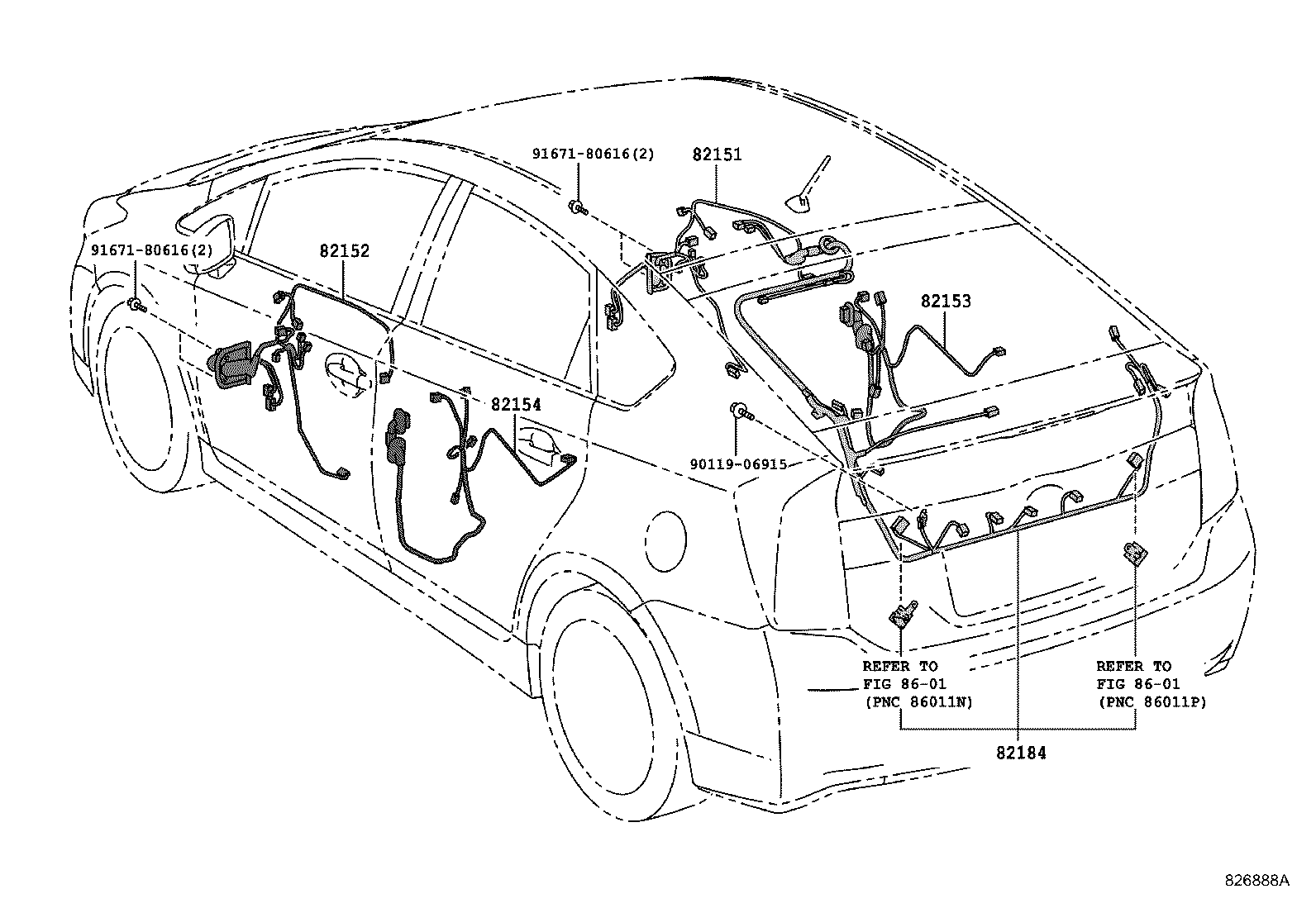 91671-80616(2)

82151

91671-80616(2)

82152

82153

82154

90119-06915

REFER TO
FIG 86-01
(PNC 86011N)

REFER TO
FIG 86-01
(PNC 86011P)

82184

826888A