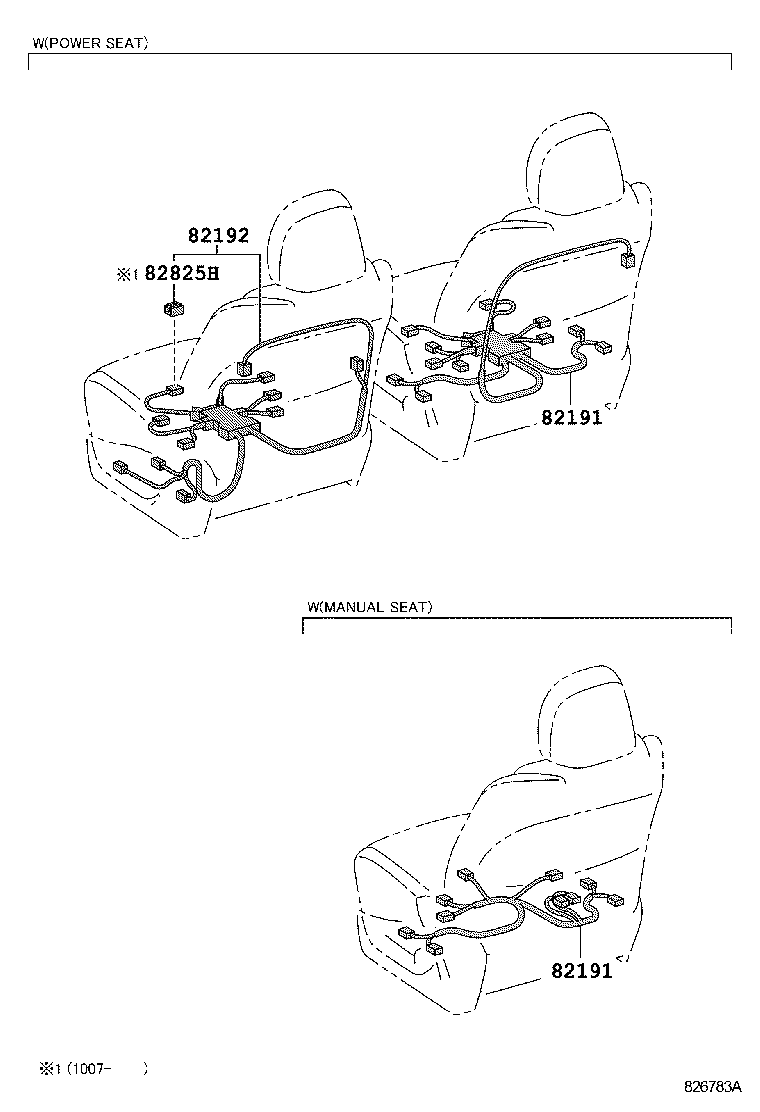 W(POWER SEAT)

82192

※1 82825H

82191

W(MANUAL SEAT)

82191

※1 (1007- )

826783A