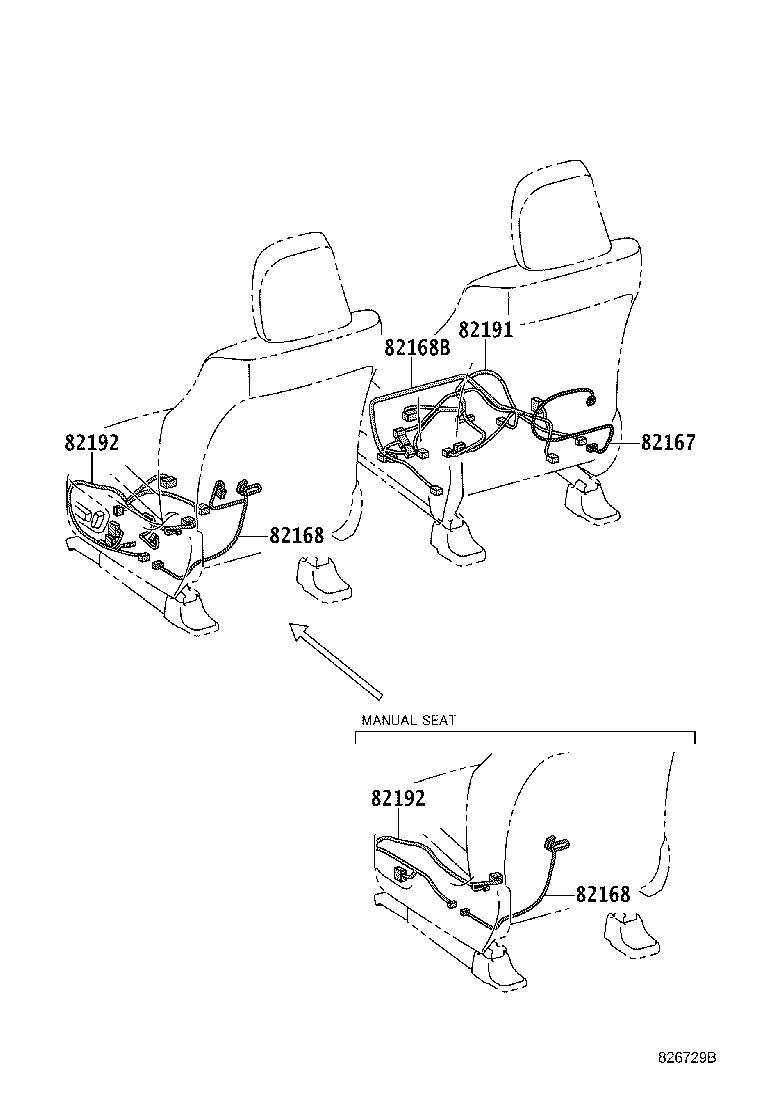 82168B
82191
82192
82167
82168
MANUAL SEAT
82192
82168
826729B