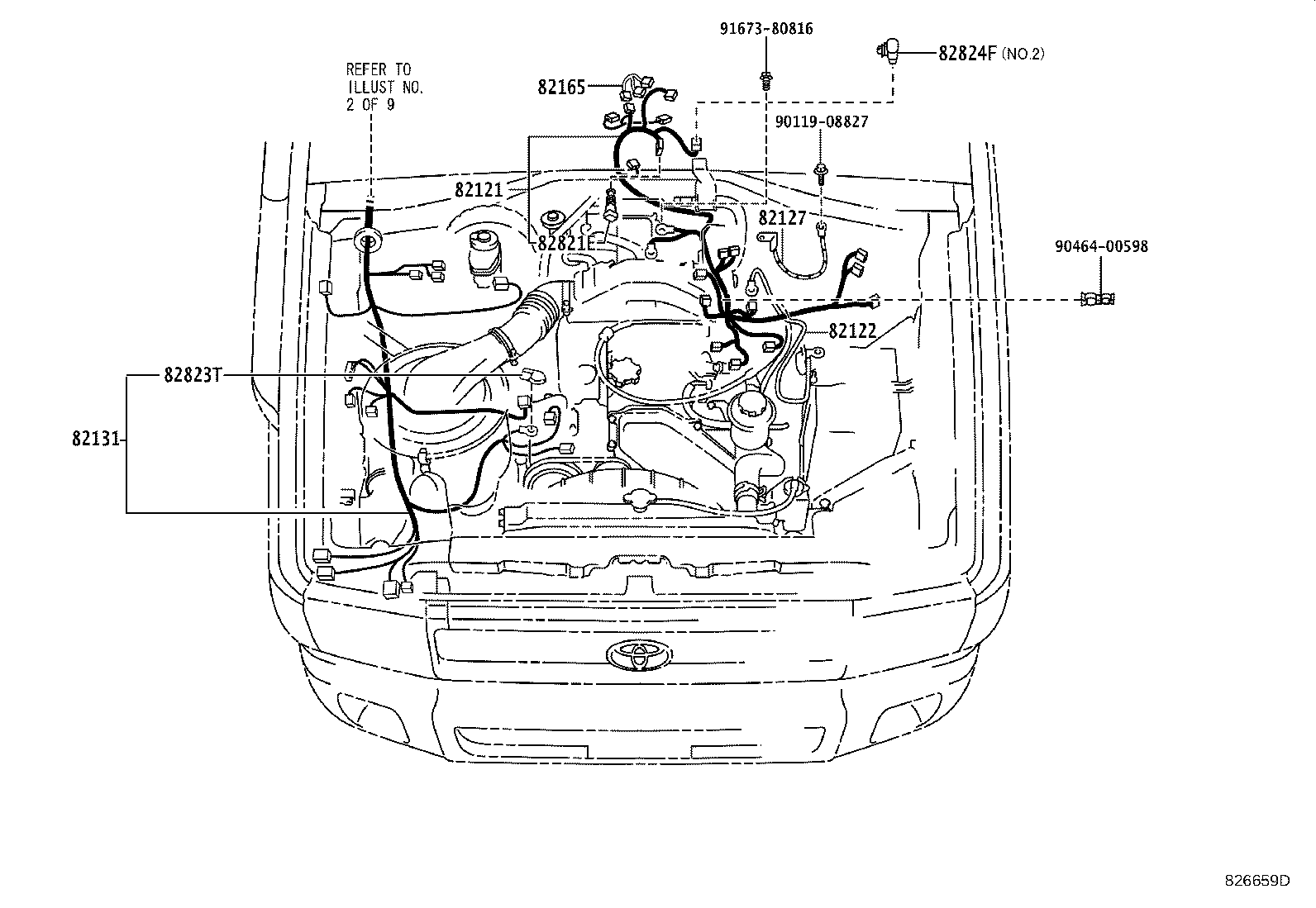 91673-80816

82824F (NO.2)

REFER TO ILLUST NO. 2 OF 9

82165

90119-08827

82121

82127

82821E

90464-00598

82122

82823T

82131

826659D