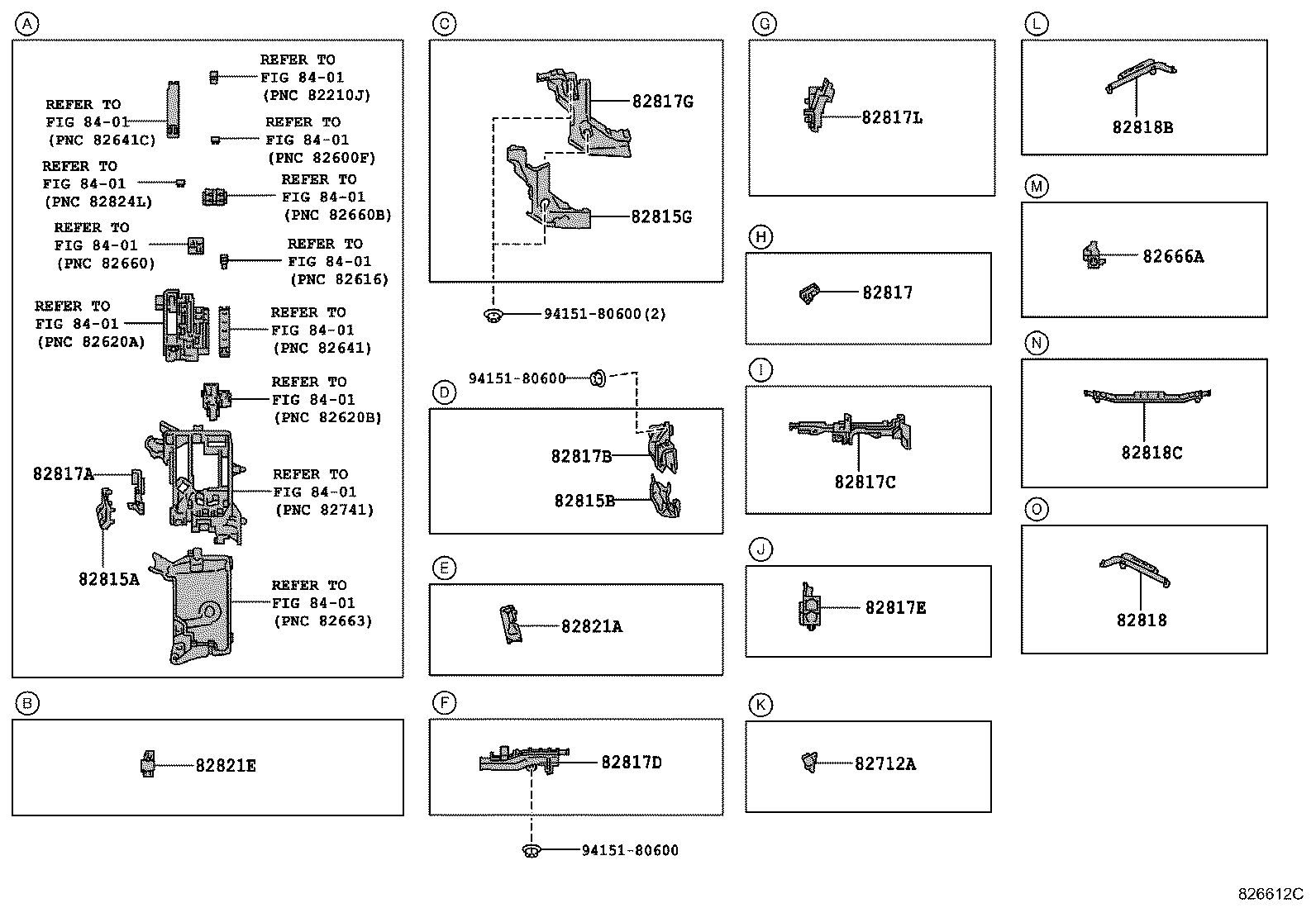 A

REFER TO FIG 84-01 (PNC 82210J)

REFER TO FIG 84-01 (PNC 82641C)

REFER TO FIG 84-01 (PNC 82600F)

REFER TO FIG 84-01 (PNC 82824L)

REFER TO FIG 84-01 (PNC 82660B)

REFER TO FIG 84-01 (PNC 82660)

REFER TO FIG 84-01 (PNC 82616)

REFER TO FIG 84-01 (PNC 82620A)

REFER TO FIG 84-01 (PNC 82641)

REFER TO FIG 84-01 (PNC 82620B)

82817A

REFER TO FIG 84-01 (PNC 82741)

82815A

REFER TO FIG 84-01 (PNC 82663)

B

82821E

C

82817G

82815G

94151-80600(2)

D

94151-80600

82817B

82815B

E

82821A

F

82817D

94151-80600

G

82817L

H

82817

I

82817C

J

82817E

K

82712A

L

82818B

M

82666A

N

82818C

O

82818

826612C