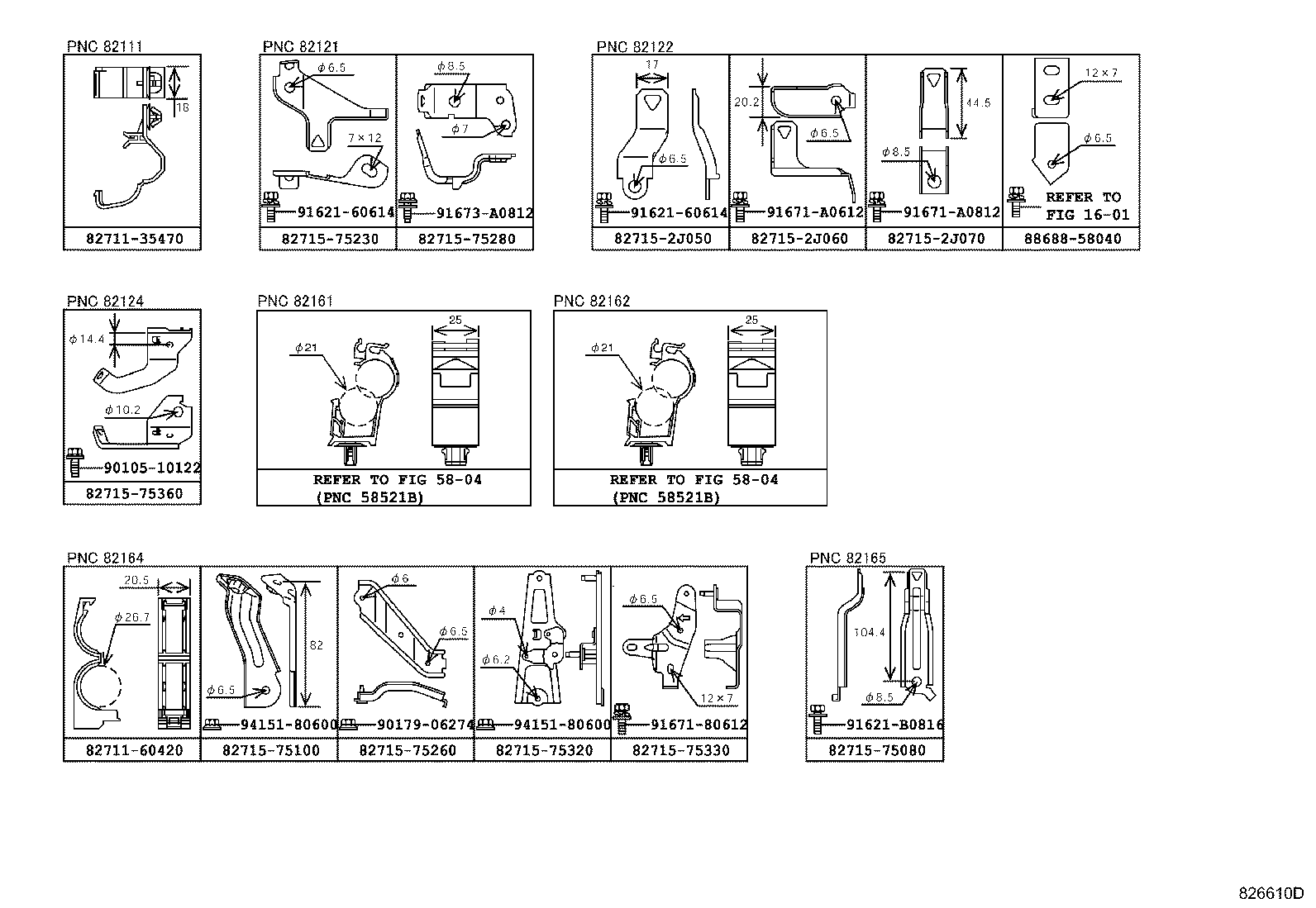 PNC 82111

18

82711-35470

PNC 82121

$\phi$6.5

7×12

91621-60614

82715-75230

$\phi$8.5

$\phi$7

91673-A0812

82715-75280

PNC 82122

17

$\phi$6.5

91621-60614

82715-2J050

20.2

$\phi$6.5

91671-A0612

82715-2J060

44.5

$\phi$8.5

91671-A0812

82715-2J070

12×7

$\phi$6.5

REFER TO FIG 16-01

88688-58040

PNC 82124

$\phi$14.4

$\phi$10.2

90105-10122

82715-75360

PNC 82161

$\phi$21

25

REFER TO FIG 58-04 (PNC 58521B)

PNC 82162

$\phi$21

25

REFER TO FIG 58-04 (PNC 58521B)

PNC 82164

20.5

$\phi$26.7

82711-60420

82

$\phi$6.5

94151-80600

82715-75100

$\phi$6

$\phi$6.5

90179-06274

82715-75260

$\phi$4

$\phi$6.2

94151-80600

82715-75320

$\phi$6.5

12×7

91671-80612

82715-75330

PNC 82165

104.4

$\phi$8.5

91621-B0816

82715-75080

826610D