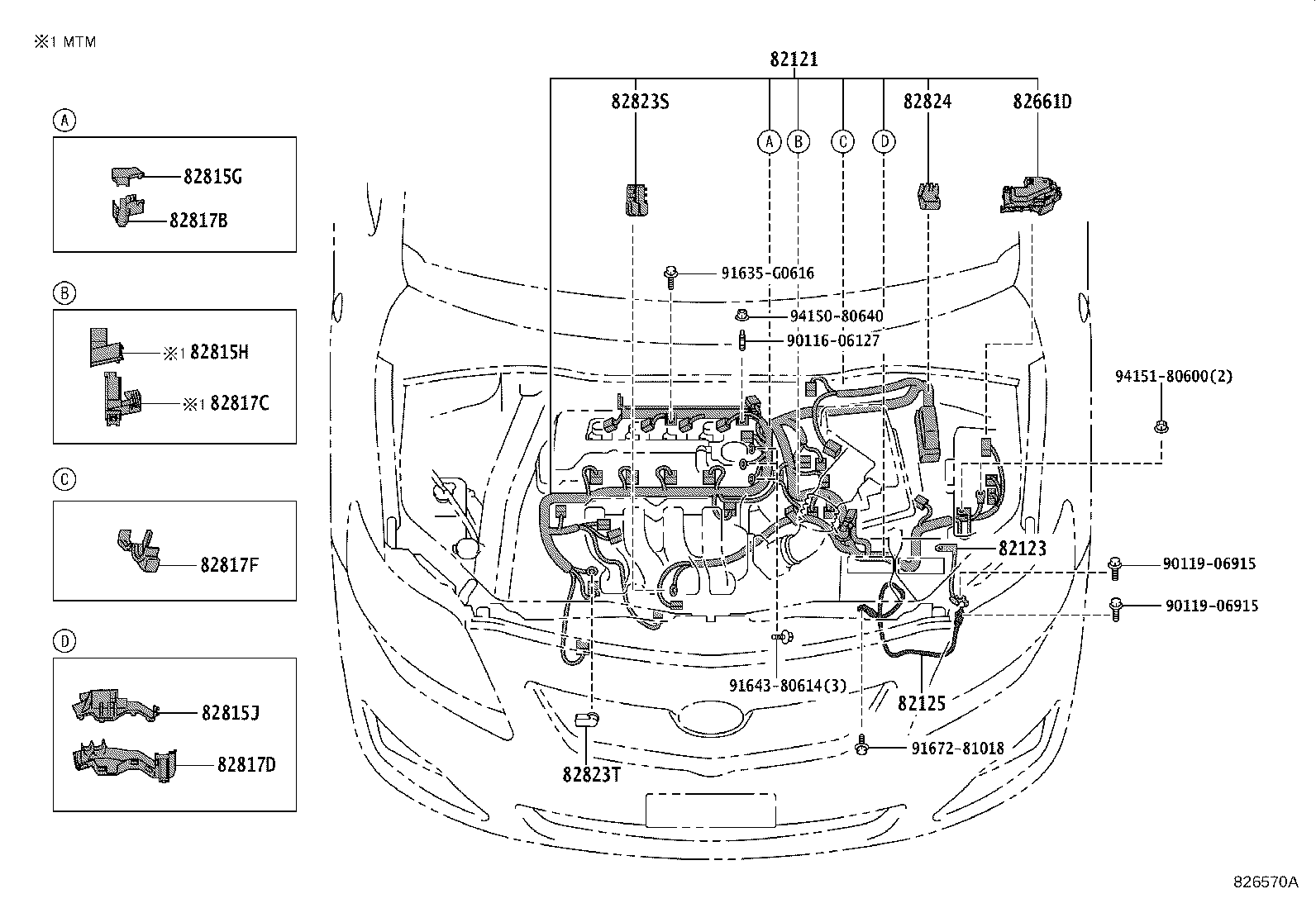 ※1 MTM

A
82815G
82817B

B
※1 82815H
※1 82817C

C
82817F

D
82815J
82817D

82121
82823S
A
B
C
D
82824
82661D
91635-G0616
94150-80640
90116-06127
94151-80600(2)
82123
90119-06915
90119-06915
91643-80614(3)
82125
91672-81018
82823T

826570A