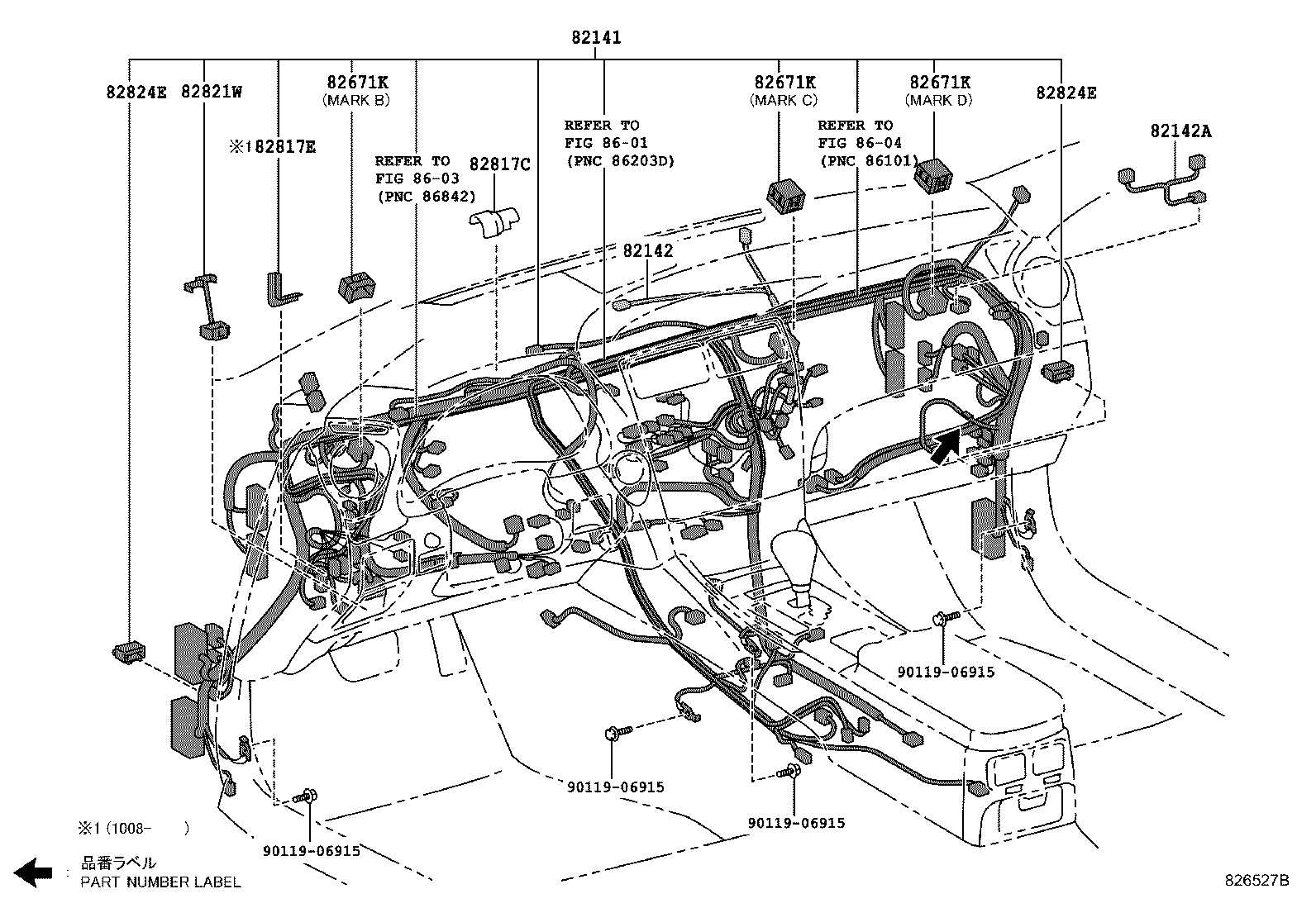 82141

82824E 82821W

82671K
(MARK B)

82671K
(MARK C)

82671K
(MARK D)

82824E

※182817E

REFER TO
FIG 86-03
(PNC 86842)

82817C

REFER TO
FIG 86-01
(PNC 86203D)

REFER TO
FIG 86-04
(PNC 86101)

82142A

82142

90119-06915

90119-06915

90119-06915

90119-06915

※1 (1008- )

: 品番ラベル
PART NUMBER LABEL

826527B