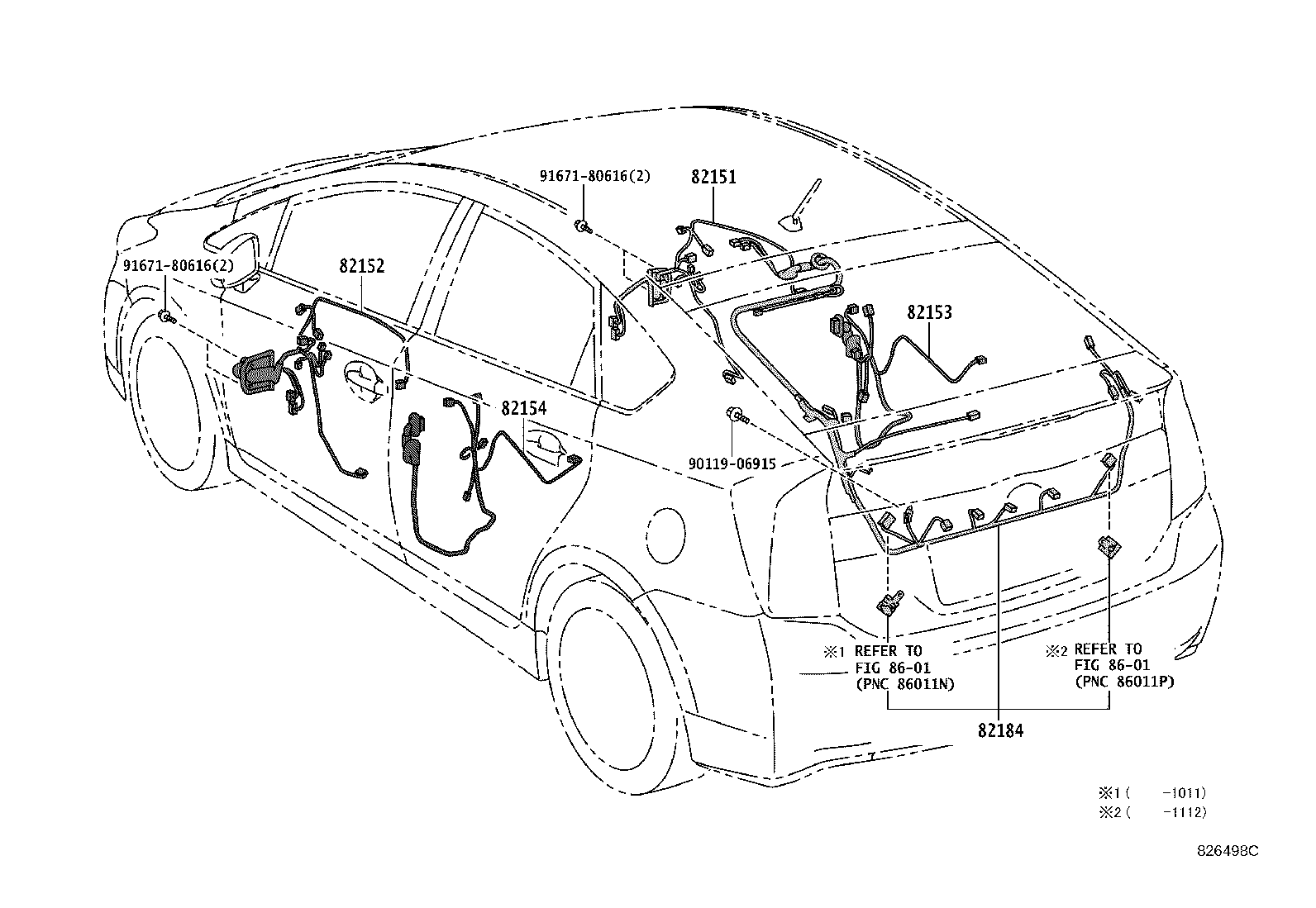 91671-80616(2)

82151

91671-80616(2)

82152

82153

82154

90119-06915

※1 REFER TO FIG 86-01 (PNC 86011N)

※2 REFER TO FIG 86-01 (PNC 86011P)

82184

※1 (  -1011)
※2 (  -1112)

826498C