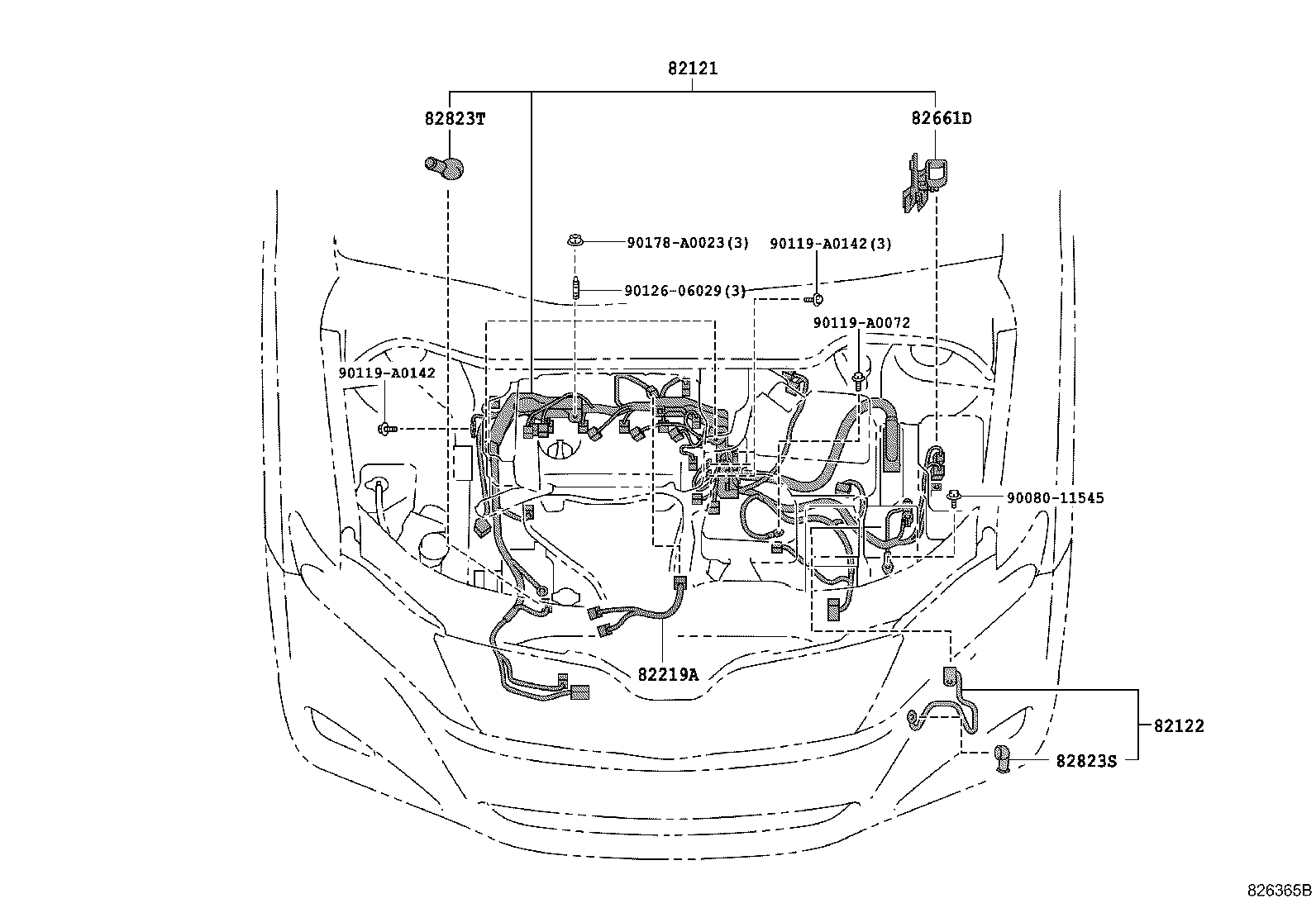 82121
82823T
82661D
90178-A0023(3)
90119-A0142(3)
90126-06029(3)
90119-A0072
90119-A0142
90080-11545
82219A
82122
82823S
826365B