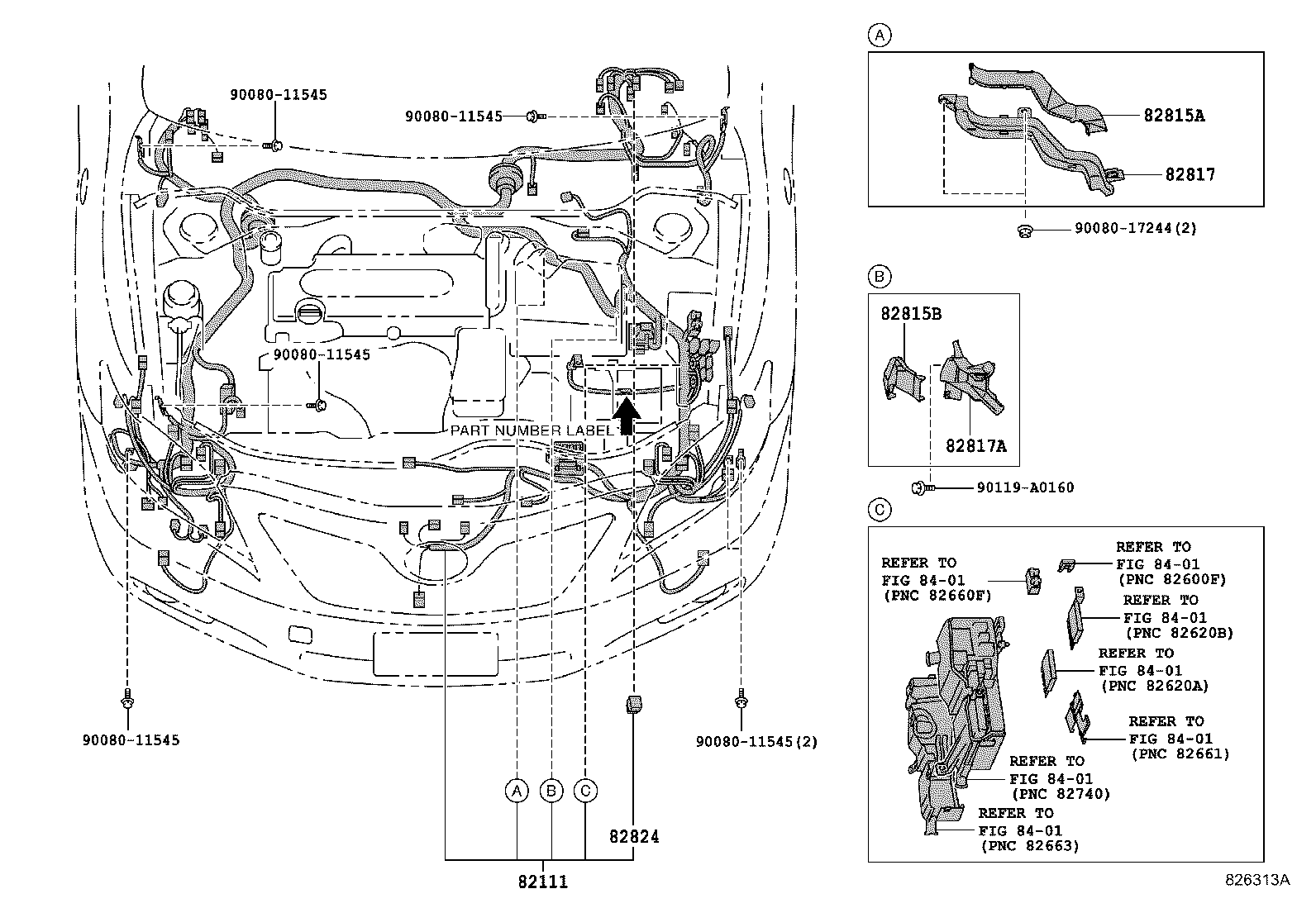 90080-11545
90080-11545
90080-11545
PART NUMBER LABEL
90080-11545
90080-11545(2)
A
B
C
82824
82111

A
82815A
82817
90080-17244(2)

B
82815B
82817A
90119-A0160

C
REFER TO
FIG 84-01
(PNC 82660F)
REFER TO
FIG 84-01
(PNC 82600F)
REFER TO
FIG 84-01
(PNC 82620B)
REFER TO
FIG 84-01
(PNC 82620A)
REFER TO
FIG 84-01
(PNC 82661)
REFER TO
FIG 84-01
(PNC 82740)
REFER TO
FIG 84-01
(PNC 82663)

826313A