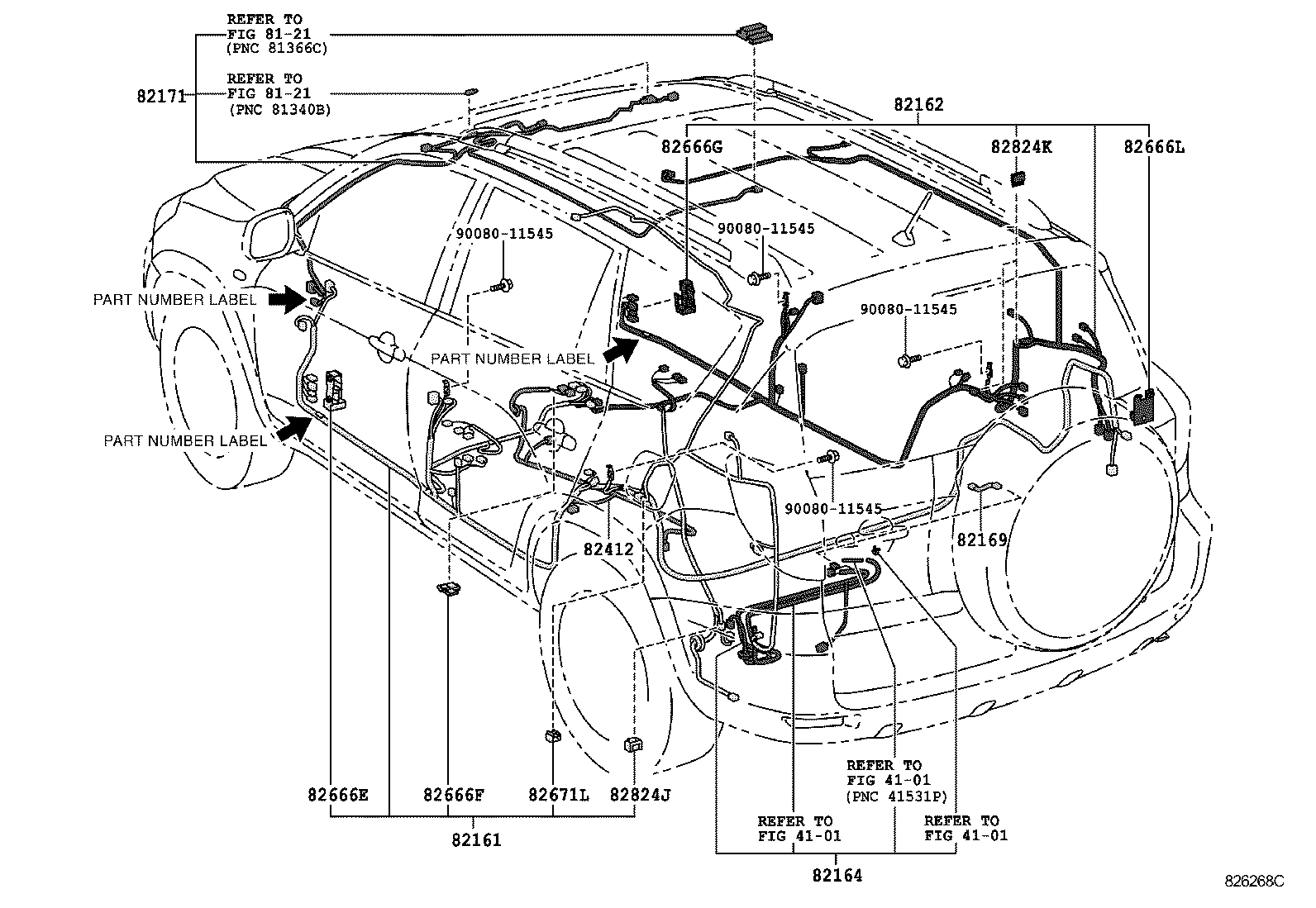 REFER TO
FIG 81-21
(PNC 81366C)

82171

REFER TO
FIG 81-21
(PNC 81340B)

82162

82666G

82824K

82666L

90080-11545

90080-11545

PART NUMBER LABEL

90080-11545

PART NUMBER LABEL

PART NUMBER LABEL

90080-11545

82412

82169

REFER TO
FIG 41-01
(PNC 41531P)

82666E

82666F

82671L

82824J

REFER TO
FIG 41-01

REFER TO
FIG 41-01

82161

82164

826268C