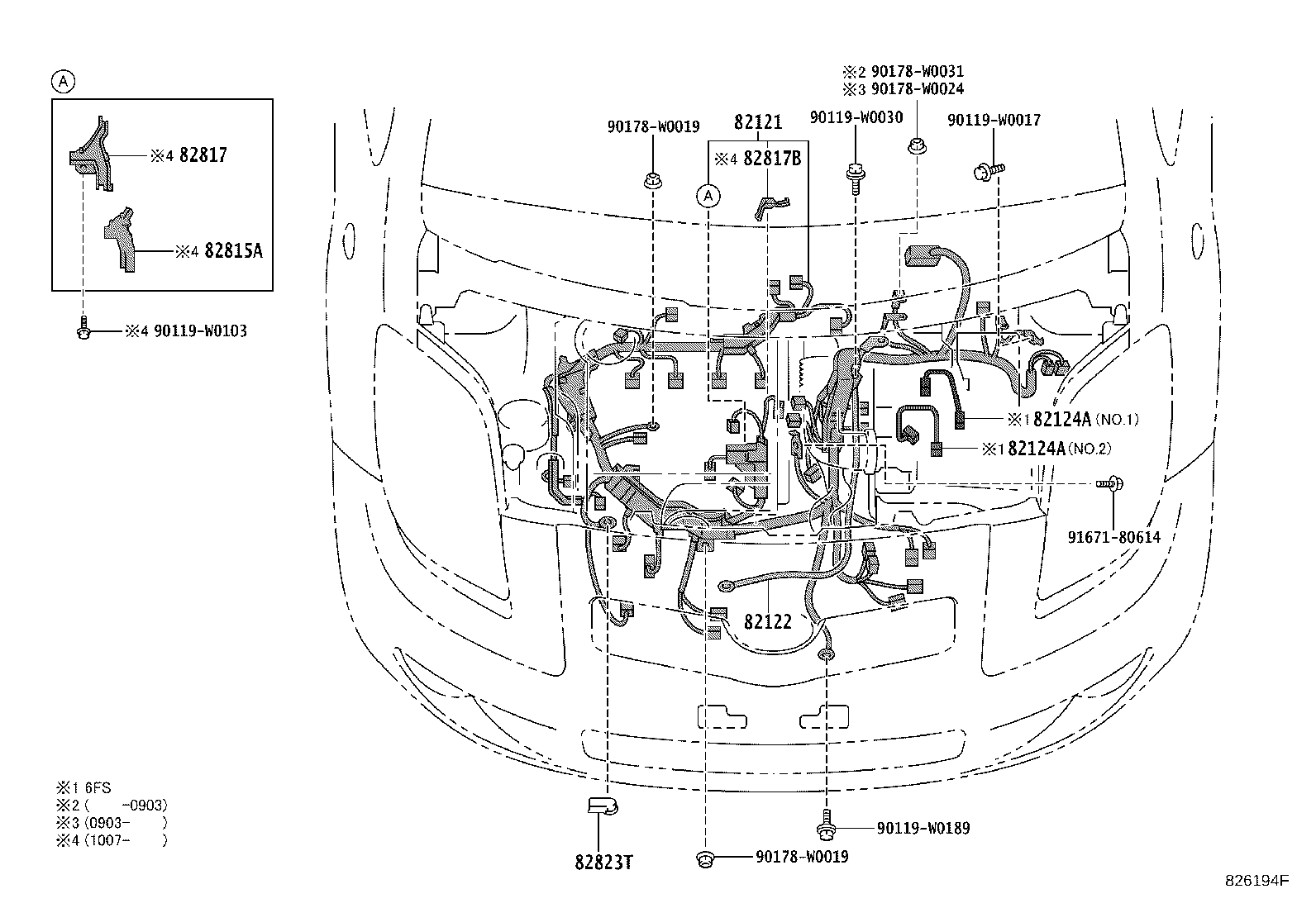 A

※4 82817

※4 82815A

※4 90119-W0103

※2 90178-W0031
※3 90178-W0024

90178-W0019

82121

※4 82817B

A

90119-W0030

90119-W0017

※1 82124A (NO.1)

※1 82124A (NO.2)

91671-80614

82122

※1 6FS
※2 (    -0903)
※3 (0903-    )
※4 (1007-    )

82823T

90178-W0019

90119-W0189

826194F