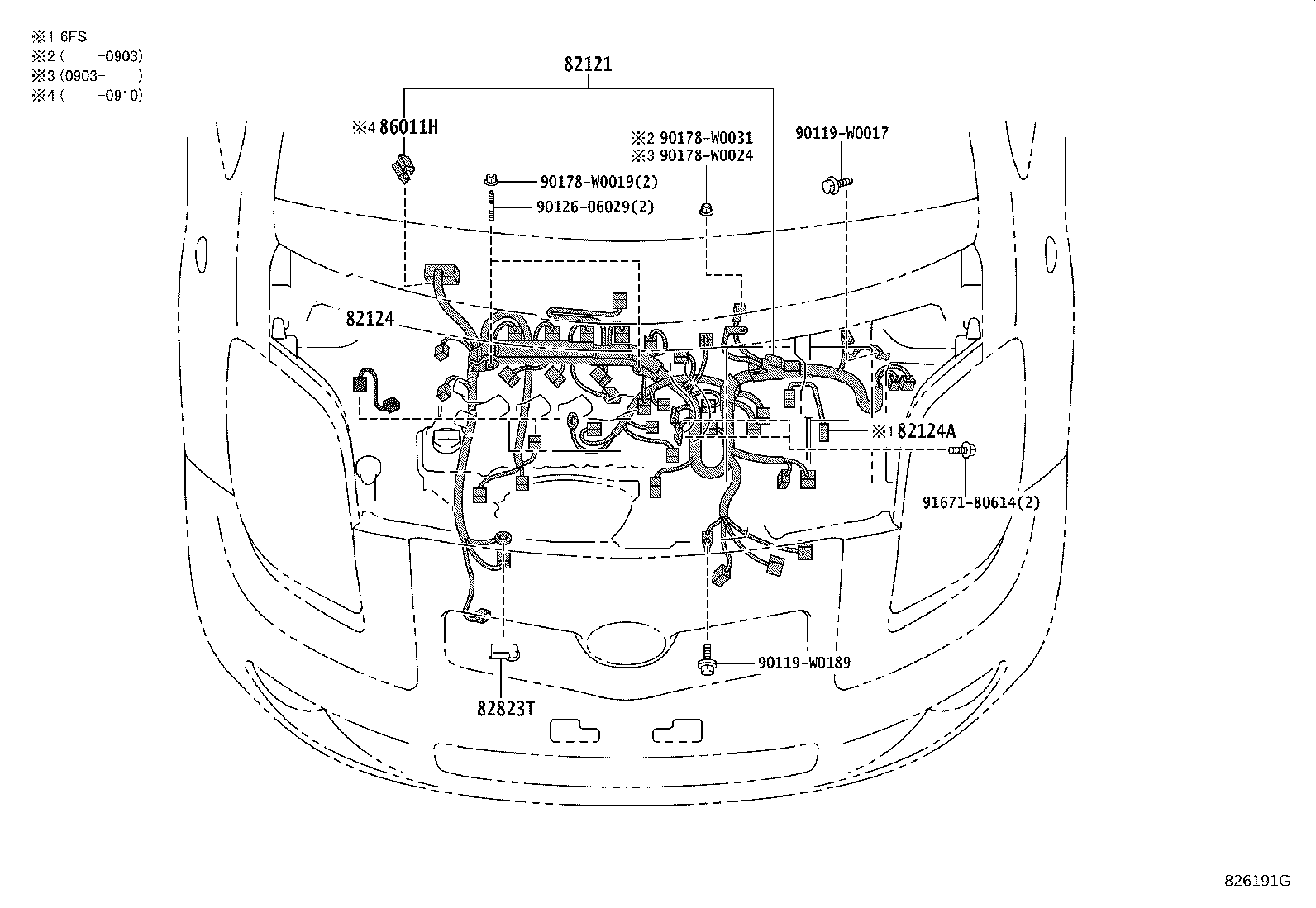 ※1 6FS
※2 (    -0903)
※3 (0903-    )
※4 (    -0910)

82121

※4 86011H

※2 90178-W0031
※3 90178-W0024

90119-W0017

90178-W0019(2)

90126-06029(2)

82124

※1 82124A

91671-80614(2)

90119-W0189

82823T

826191G