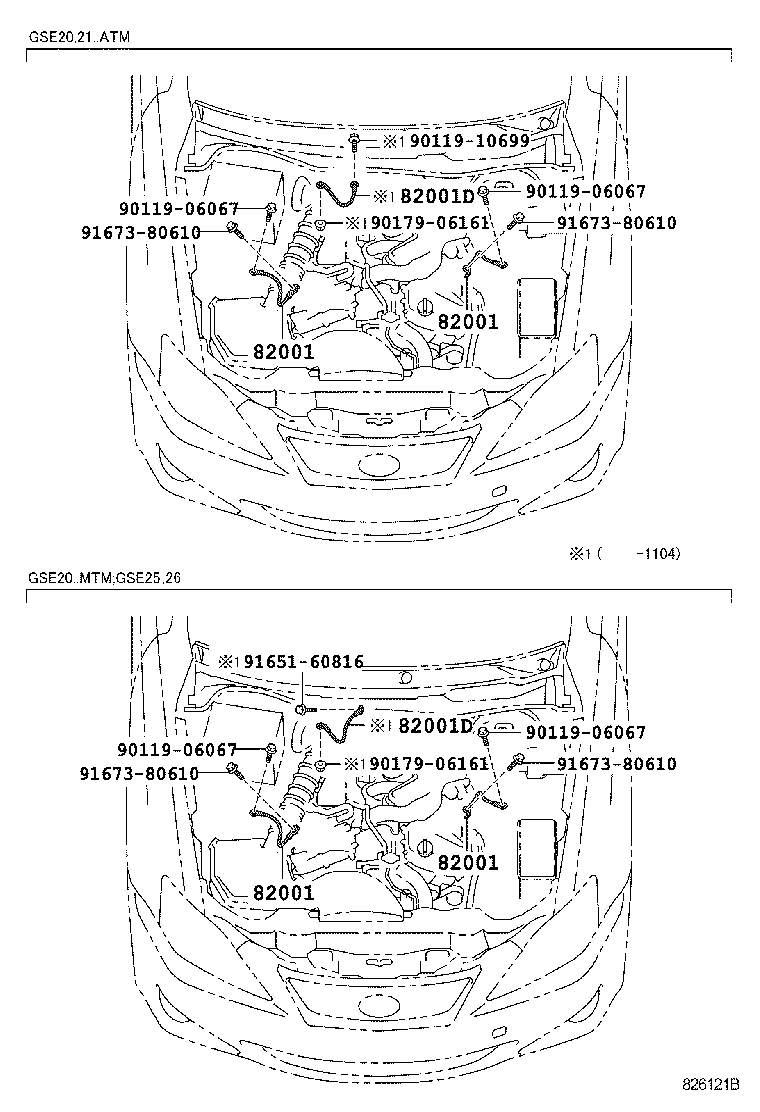 GSE20,21..ATM

※1 90119-10699
※1 82001D
90119-06067
90119-06067
※1 90179-06161
91673-80610
91673-80610
82001
82001

※1 (    -1104)

GSE20..MTM;GSE25,26

※1 91651-60816
※1 82001D
90119-06067
90119-06067
※1 90179-06161
91673-80610
91673-80610
82001
82001

826121B