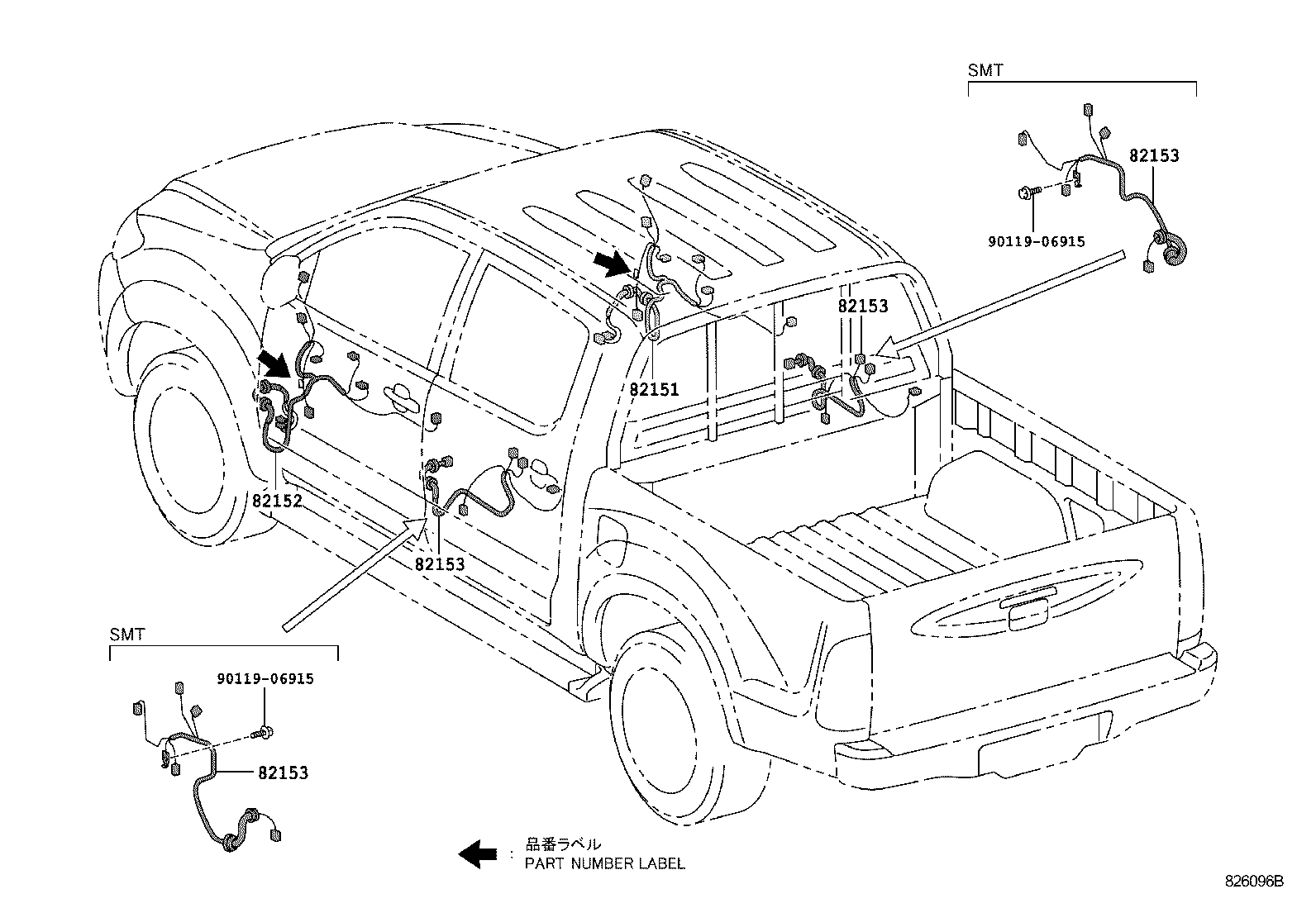 SMT

82153

90119-06915

82153

82151

82152

82153

SMT

90119-06915

82153

: 品番ラベル
PART NUMBER LABEL

826096B