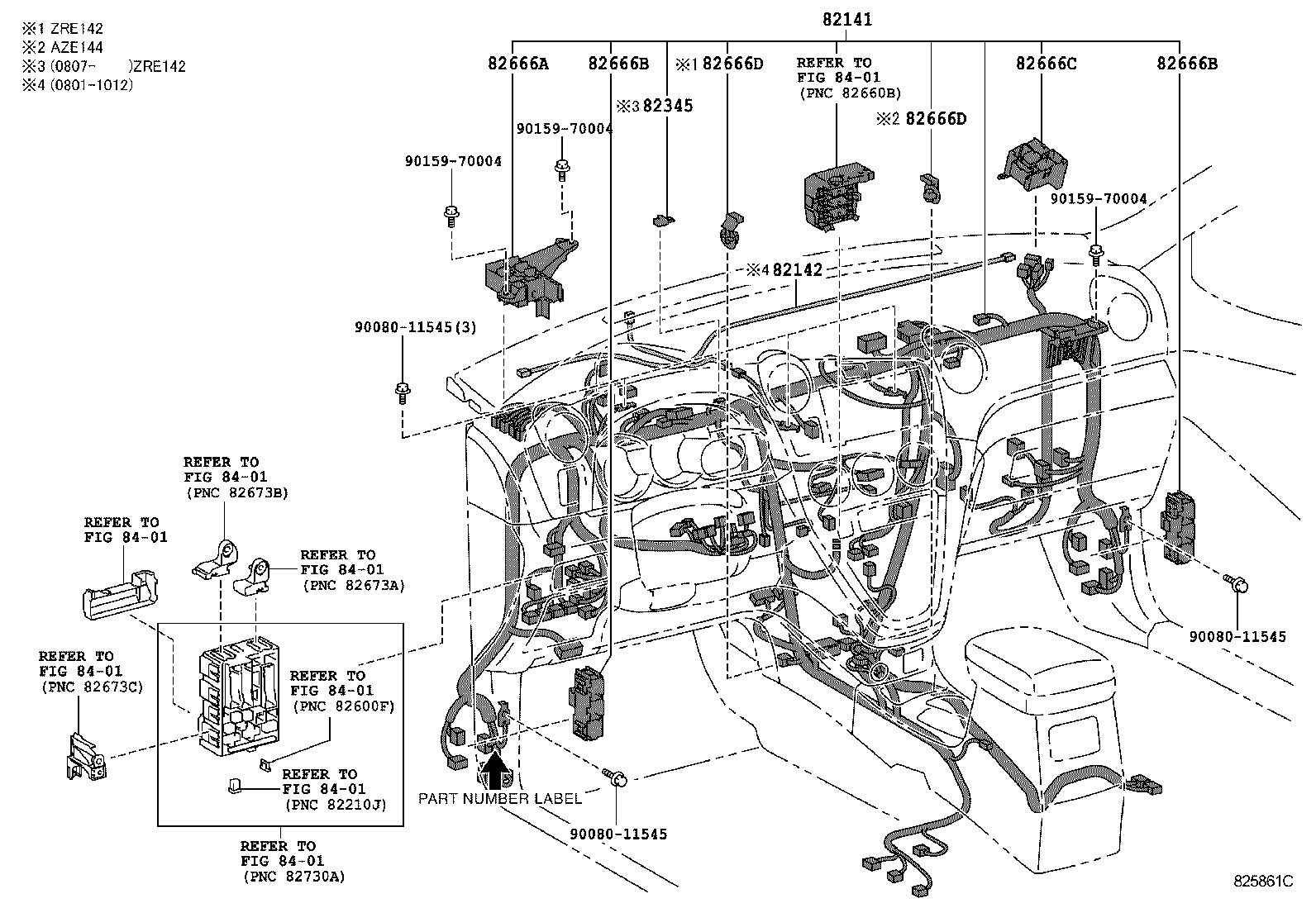 ※1 ZRE142
※2 AZE144
※3 (0807-　　)ZRE142
※4 (0801-1012)

82141

82666A

82666B

※1 82666D

REFER TO
FIG 84-01
(PNC 82660B)

82666C

82666B

※3 82345

※2 82666D

90159-70004

90159-70004

90159-70004

※4 82142

90080-11545(3)

REFER TO
FIG 84-01
(PNC 82673B)

REFER TO
FIG 84-01

REFER TO
FIG 84-01
(PNC 82673A)

REFER TO
FIG 84-01
(PNC 82673C)

REFER TO
FIG 84-01
(PNC 82600F)

REFER TO
FIG 84-01
(PNC 82210J)

REFER TO
FIG 84-01
(PNC 82730A)

PART NUMBER LABEL

90080-11545

90080-11545

825861C