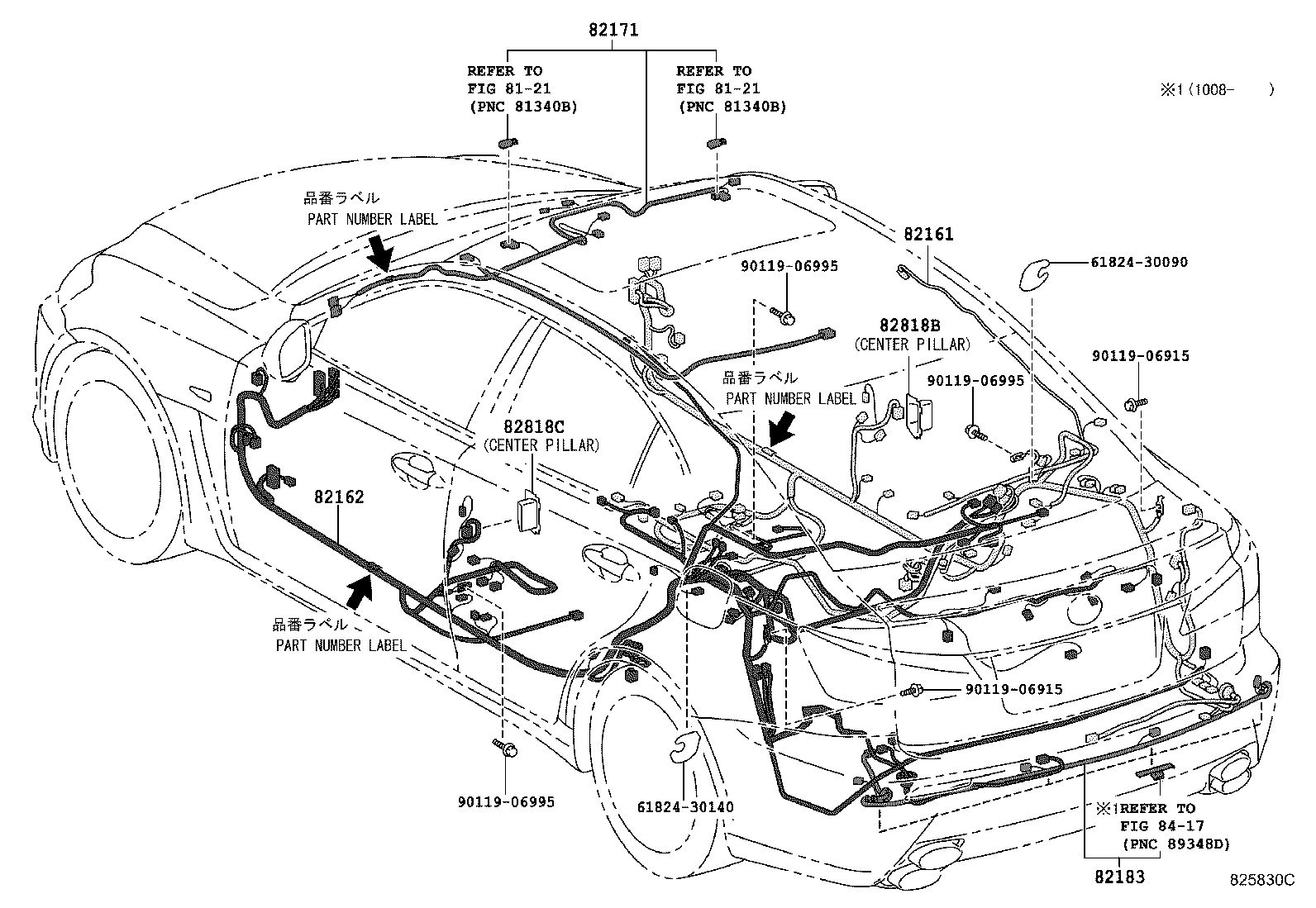 82171

REFER TO
FIG 81-21
(PNC 81340B)

REFER TO
FIG 81-21
(PNC 81340B)

※1(1008- )

品番ラベル
PART NUMBER LABEL

82161

61824-30090

90119-06995

82818B
(CENTER PILLAR)

90119-06915

品番ラベル
PART NUMBER LABEL

90119-06995

82818C
(CENTER PILLAR)

82162

品番ラベル
PART NUMBER LABEL

90119-06915

90119-06995

61824-30140

※1REFER TO
FIG 84-17
(PNC 89348D)

82183

825830C