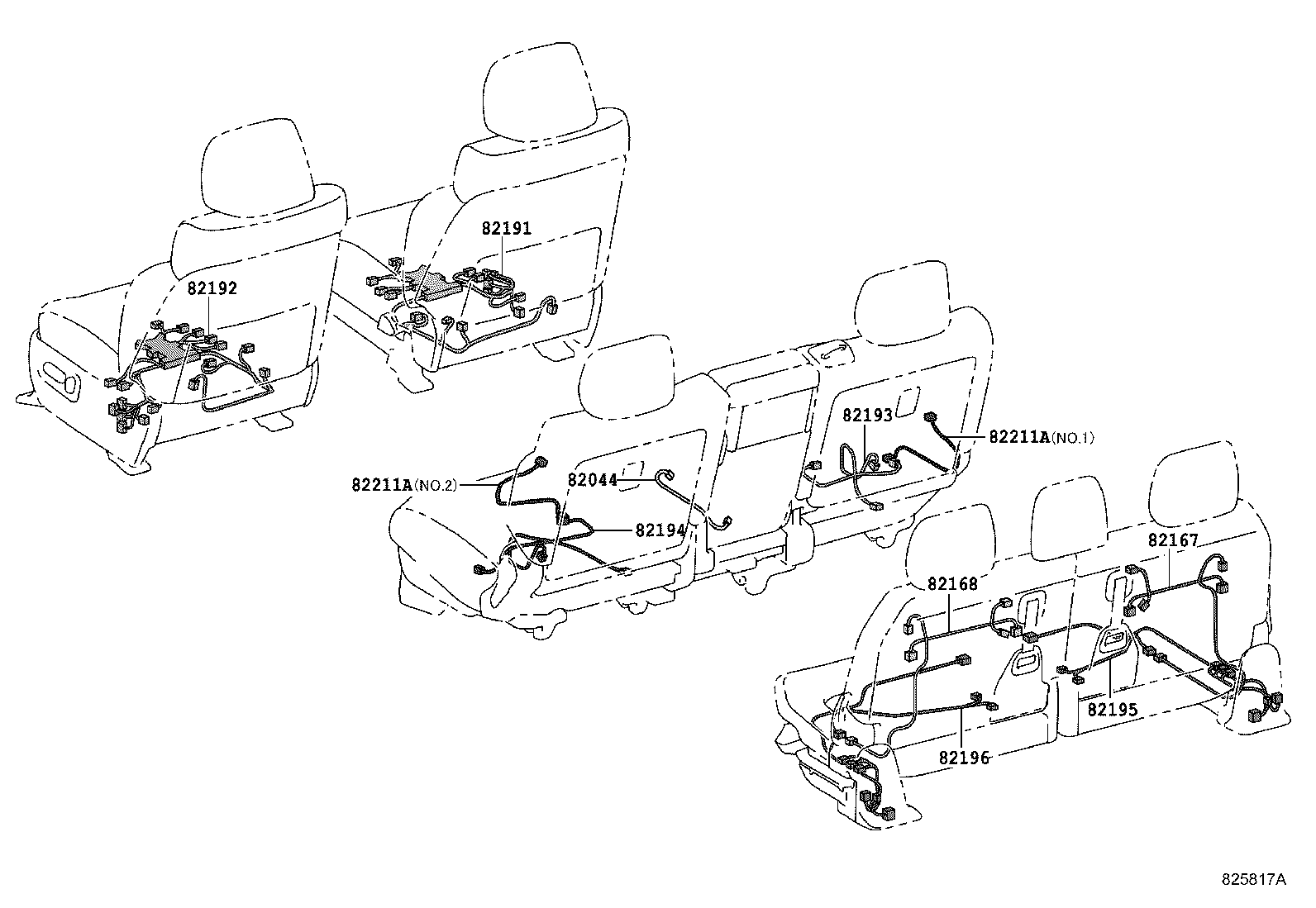 82191
82192
82193
82211A(NO.1)
82211A(NO.2)
82044
82194
82167
82168
82195
82196
825817A