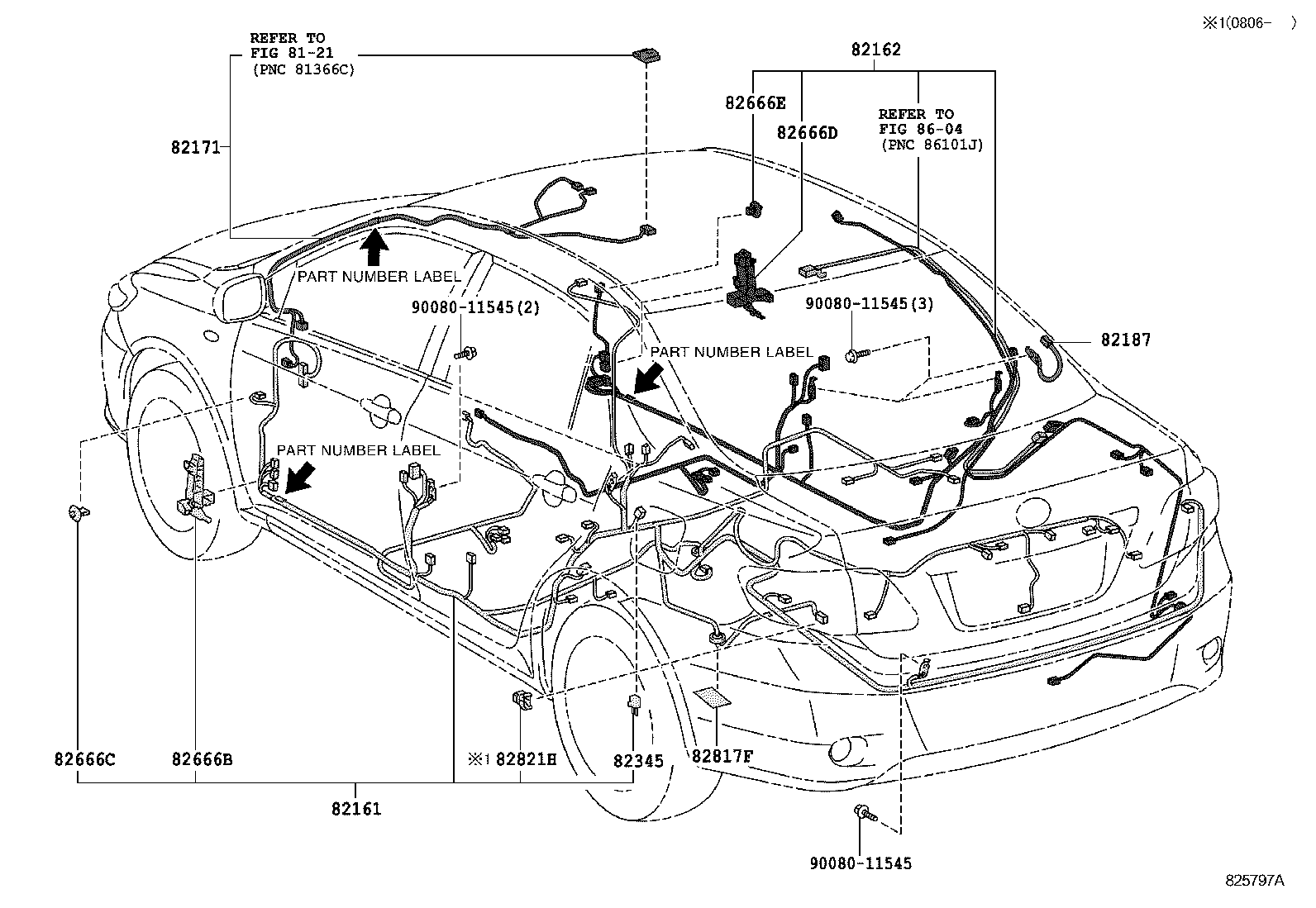 ※1(0806-　)

REFER TO
FIG 81-21
(PNC 81366C)

82162

82666E

82666D

REFER TO
FIG 86-04
(PNC 86101J)

82171

PART NUMBER LABEL

90080-11545(2)

90080-11545(3)

82187

PART NUMBER LABEL

PART NUMBER LABEL

82666C

82666B

※1 82821H

82345

82817F

82161

90080-11545

825797A