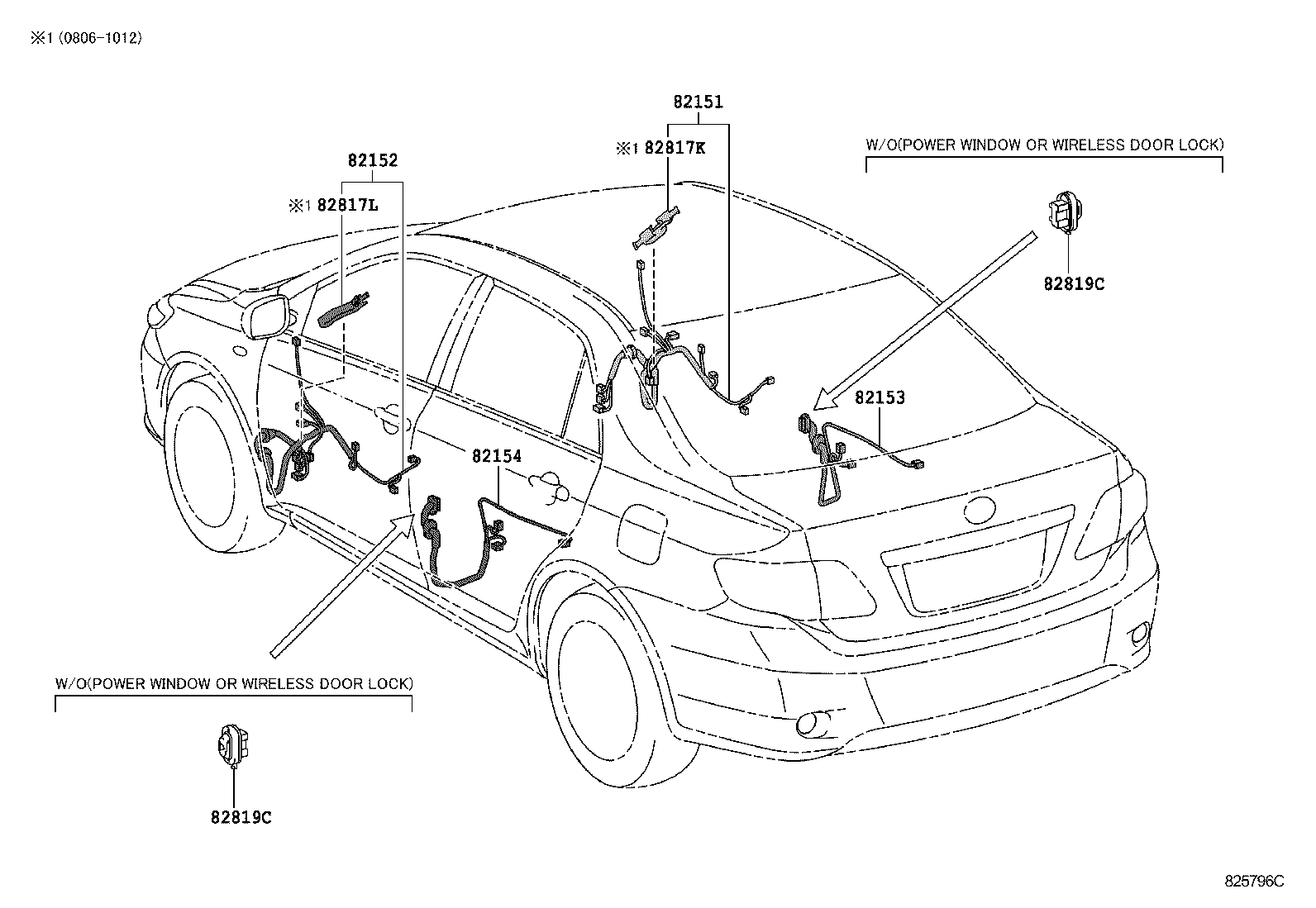 ※1 (0806-1012)

82151

※1 82817K

W/O(POWER WINDOW OR WIRELESS DOOR LOCK)

82152

※1 82817L

82819C

82153

82154

W/O(POWER WINDOW OR WIRELESS DOOR LOCK)

82819C

825796C