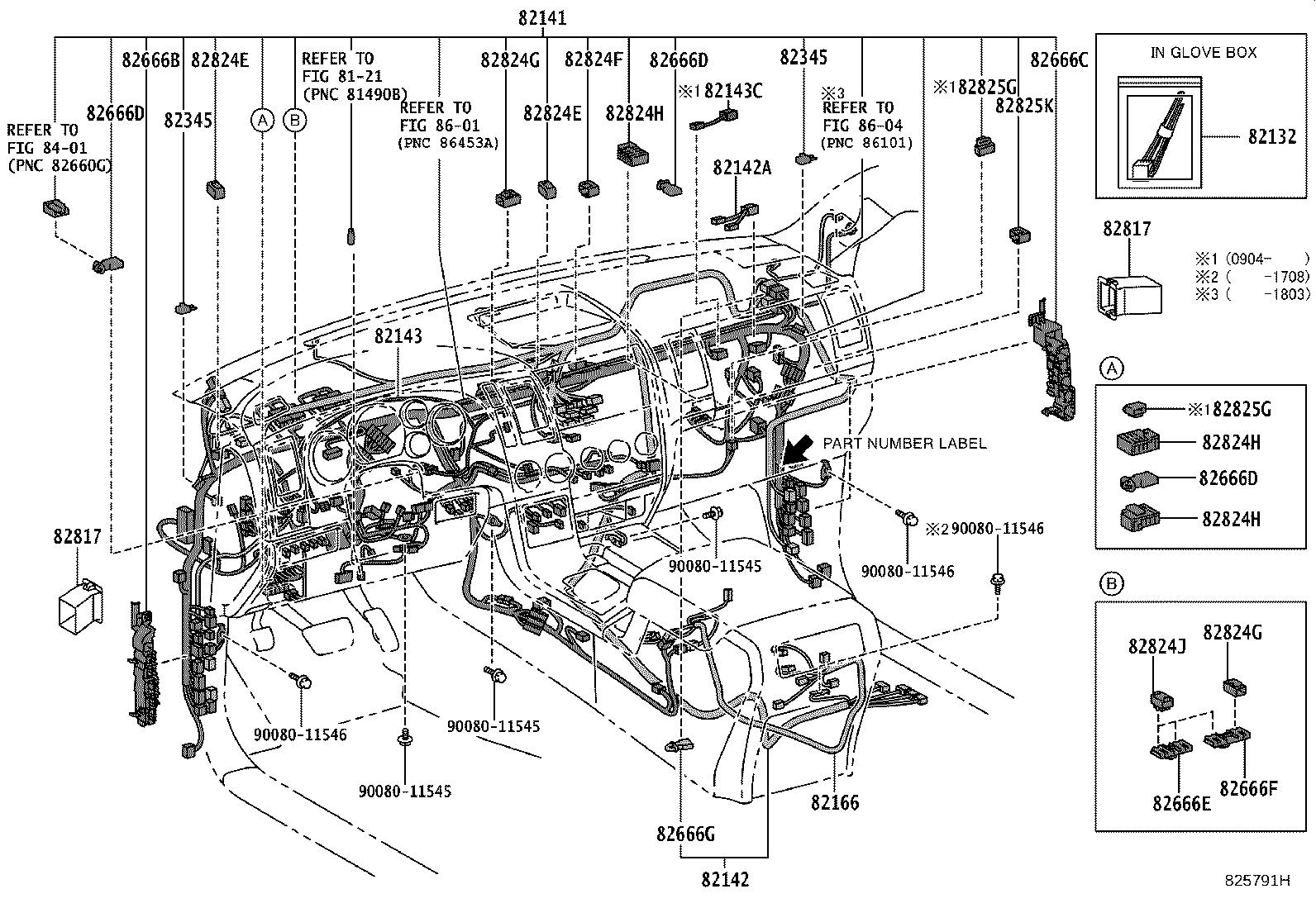 82141

82666B 82824E REFER TO FIG 81-21 (PNC 81490B) 82824G 82824F 82666D 82345 82666C

REFER TO FIG 84-01 (PNC 82660G)

82666D

82345

A B

REFER TO FIG 86-01 (PNC 86453A)

82824E 82824H

※1 82143C

※3 REFER TO FIG 86-04 (PNC 86101)

※1 82825G 82825K

82142A

82143

PART NUMBER LABEL

82817

90080-11545

90080-11546

※2 90080-11546

90080-11546

90080-11545

90080-11545

82166

82666G

82142

IN GLOVE BOX

82132

82817

※1 (0904- )
※2 ( -1708)
※3 ( -1803)

A

※1 82825G
82824H
82666D
82824H

B

82824J 82824G

82666E 82666F

825791H