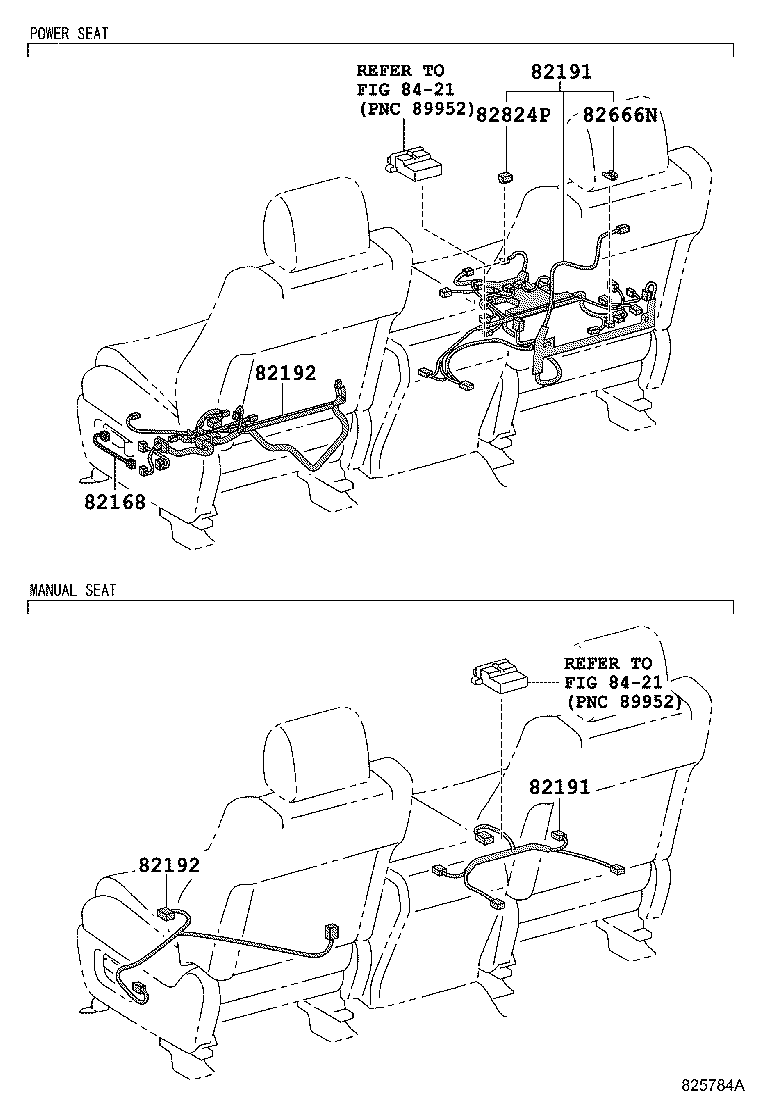 POWER SEAT

REFER TO FIG 84-21 (PNC 89952)

82191

82824P

82666N

82192

82168

MANUAL SEAT

REFER TO FIG 84-21 (PNC 89952)

82191

82192

825784A