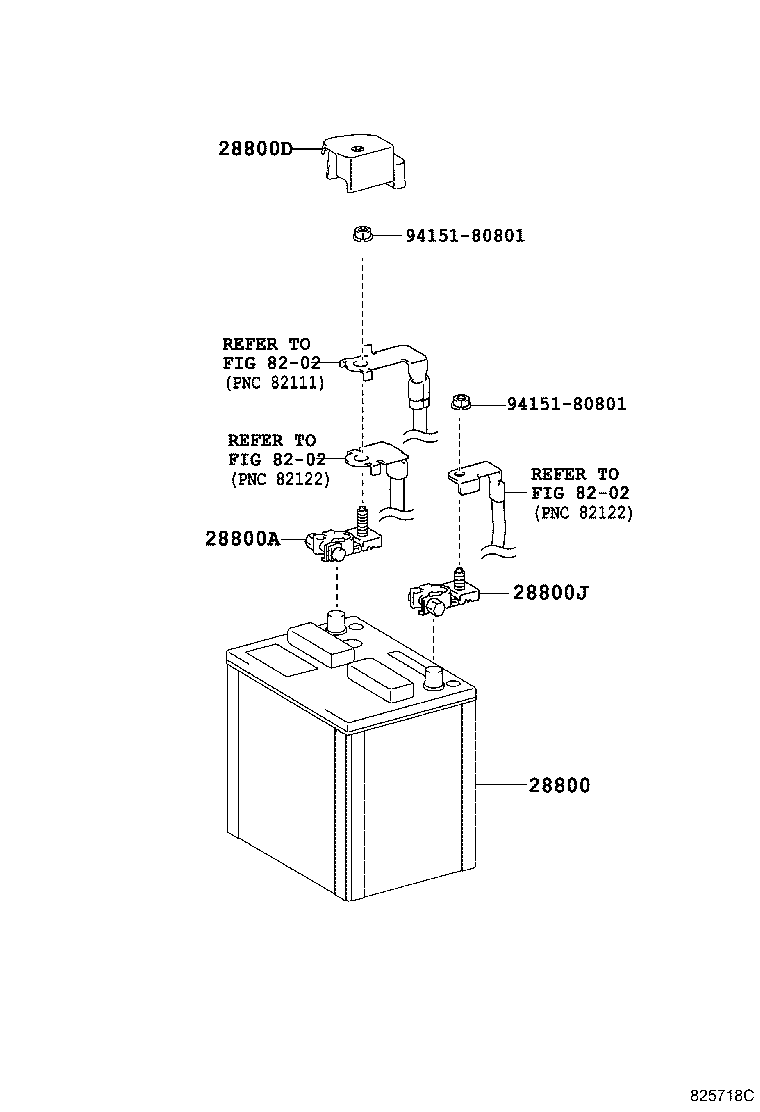 28800D

94151-80801

REFER TO
FIG 82-02
(PNC 82111)

94151-80801

REFER TO
FIG 82-02
(PNC 82122)

REFER TO
FIG 82-02
(PNC 82122)

28800A

28800J

28800

825718C