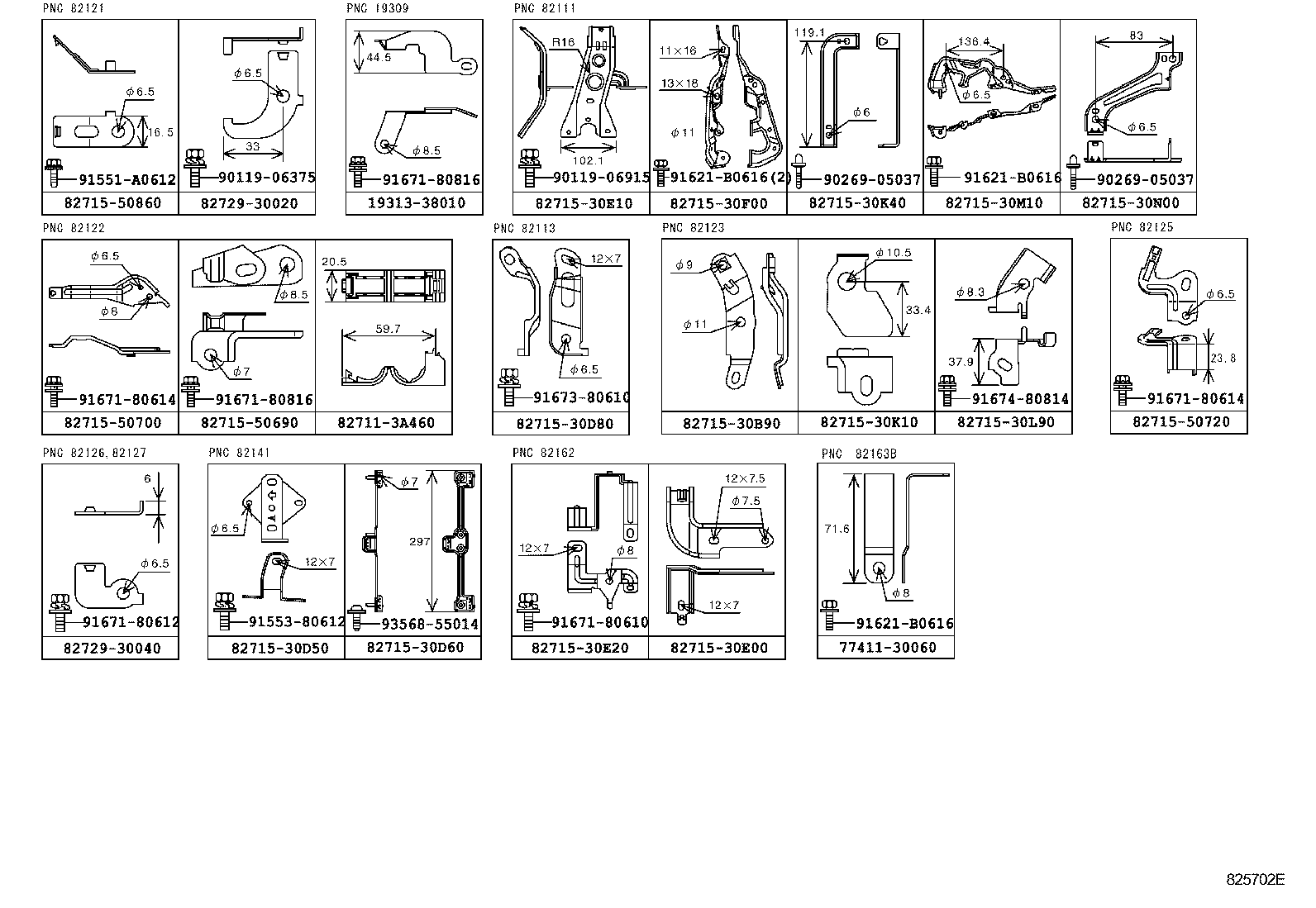 PNC 82121

$\phi$6.5

16.5

91551-A0612

82715-50860

$\phi$6.5

33

90119-06375

82729-30020

PNC 19309

44.5

$\phi$8.5

91671-80816

19313-38010

PNC 82111

R16

102.1

90119-06915

82715-30E10

11×16

13×18

$\phi$11

91621-B0616(2)

82715-30F00

119.1

$\phi$6

90269-05037

82715-30K40

136.4

$\phi$6.5

91621-B0616

82715-30M10

83

$\phi$6.5

90269-05037

82715-30N00

PNC 82122

$\phi$6.5

$\phi$8

91671-80614

82715-50700

$\phi$8.5

$\phi$7

91671-80816

82715-50690

20.5

59.7

82711-3A460

PNC 82113

12×7

$\phi$6.5

91673-80610

82715-30D80

PNC 82123

$\phi$9

$\phi$11

82715-30B90

$\phi$10.5

33.4

82715-30K10

$\phi$8.3

37.9

91674-80814

82715-30L90

PNC 82125

$\phi$6.5

23.8

91671-80614

82715-50720

PNC 82126, 82127

6

$\phi$6.5

91671-80612

82729-30040

PNC 82141

$\phi$6.5

12×7

91553-80612

82715-30D50

$\phi$7

297

93568-55014

82715-30D60

PNC 82162

12×7

$\phi$8

91671-80610

82715-30E20

12×7.5

$\phi$7.5

12×7

82715-30E00

PNC 82163B

71.6

$\phi$8

91621-B0616

77411-30060

825702E