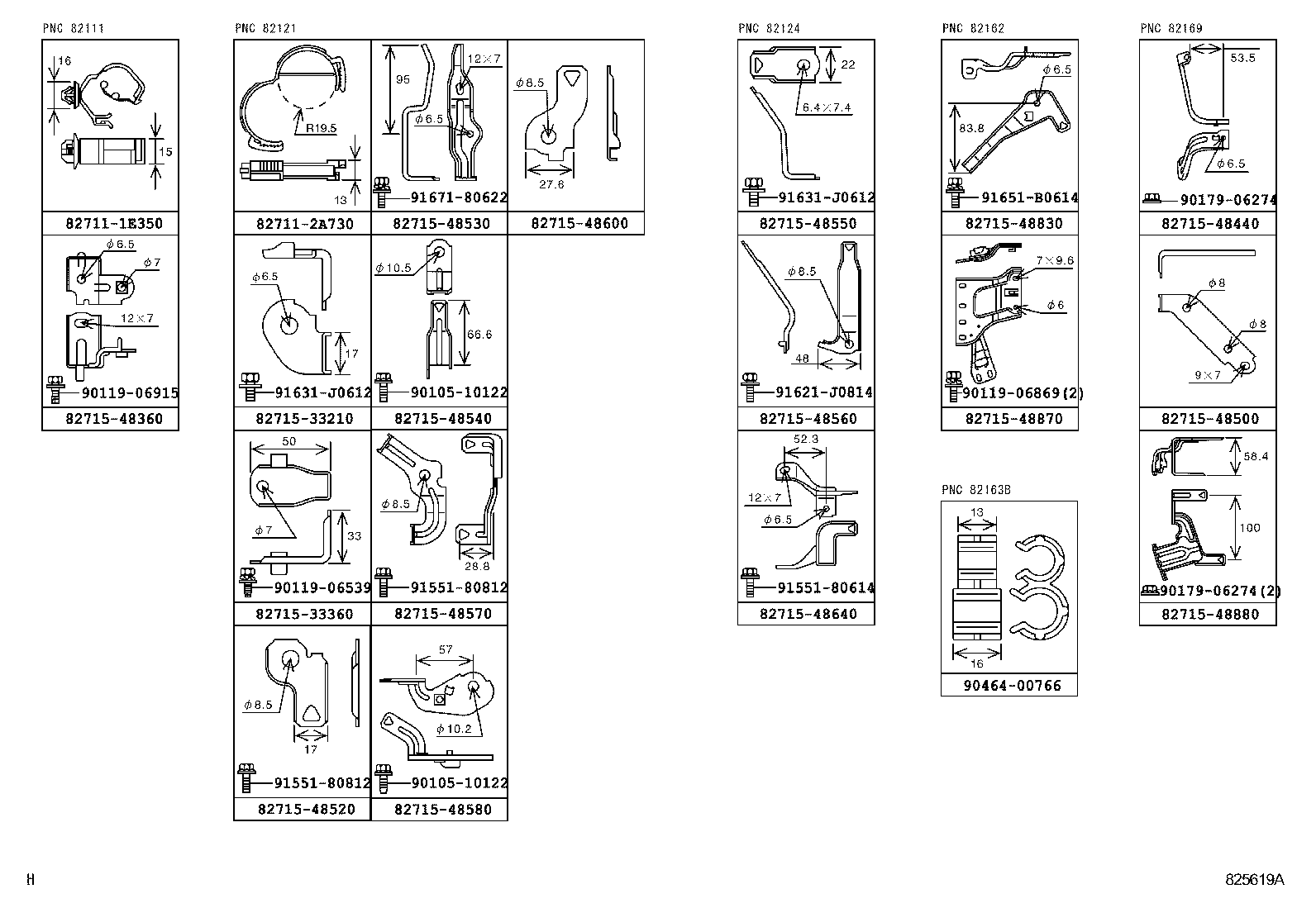 PNC 82111

16

15

82711-1E350

$\phi$6.5

$\phi$7

12×7

90119-06915

82715-48360

PNC 82121

R19.5

13

82711-2A730

95

12×7

$\phi$6.5

91671-80622

82715-48530

$\phi$8.5

27.6

82715-48600

$\phi$6.5

17

91631-J0612

82715-33210

$\phi$10.5

66.6

90105-10122

82715-48540

50

$\phi$7

33

90119-06539

82715-33360

$\phi$8.5

28.8

91551-80812

82715-48570

$\phi$8.5

17

91551-80812

82715-48520

57

$\phi$10.2

90105-10122

82715-48580

PNC 82124

22

6.4×7.4

91631-J0612

82715-48550

$\phi$8.5

48

91621-J0814

82715-48560

52.3

12×7

$\phi$6.5

91551-80614

82715-48640

PNC 82162

$\phi$6.5

83.8

91651-B0614

82715-48830

7×9.6

$\phi$6

90119-06869(2)

82715-48870

PNC 82163B

13

16

90464-00766

PNC 82169

53.5

$\phi$6.5

90179-06274

82715-48440

$\phi$8

$\phi$8

9×7

82715-48500

58.4

100

90179-06274(2)

82715-48880

H

825619A