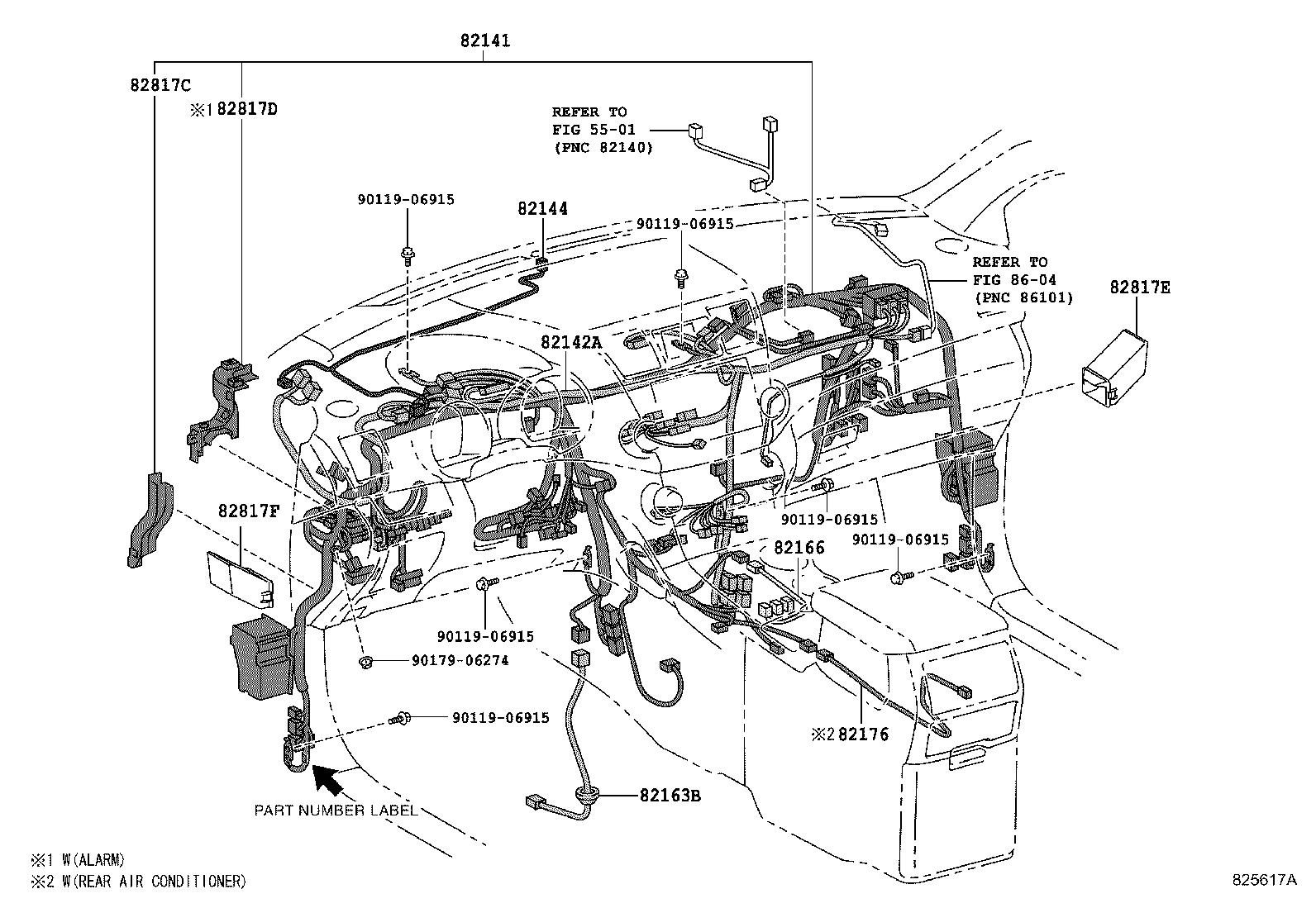 82141

82817C

※1 82817D

REFER TO
FIG 55-01
(PNC 82140)

90119-06915

82144

90119-06915

REFER TO
FIG 86-04
(PNC 86101)

82817E

82142A

82817F

90119-06915

82166

90119-06915

90119-06915

90179-06274

90119-06915

※2 82176

82163B

PART NUMBER LABEL

※1 W(ALARM)
※2 W(REAR AIR CONDITIONER)

825617A