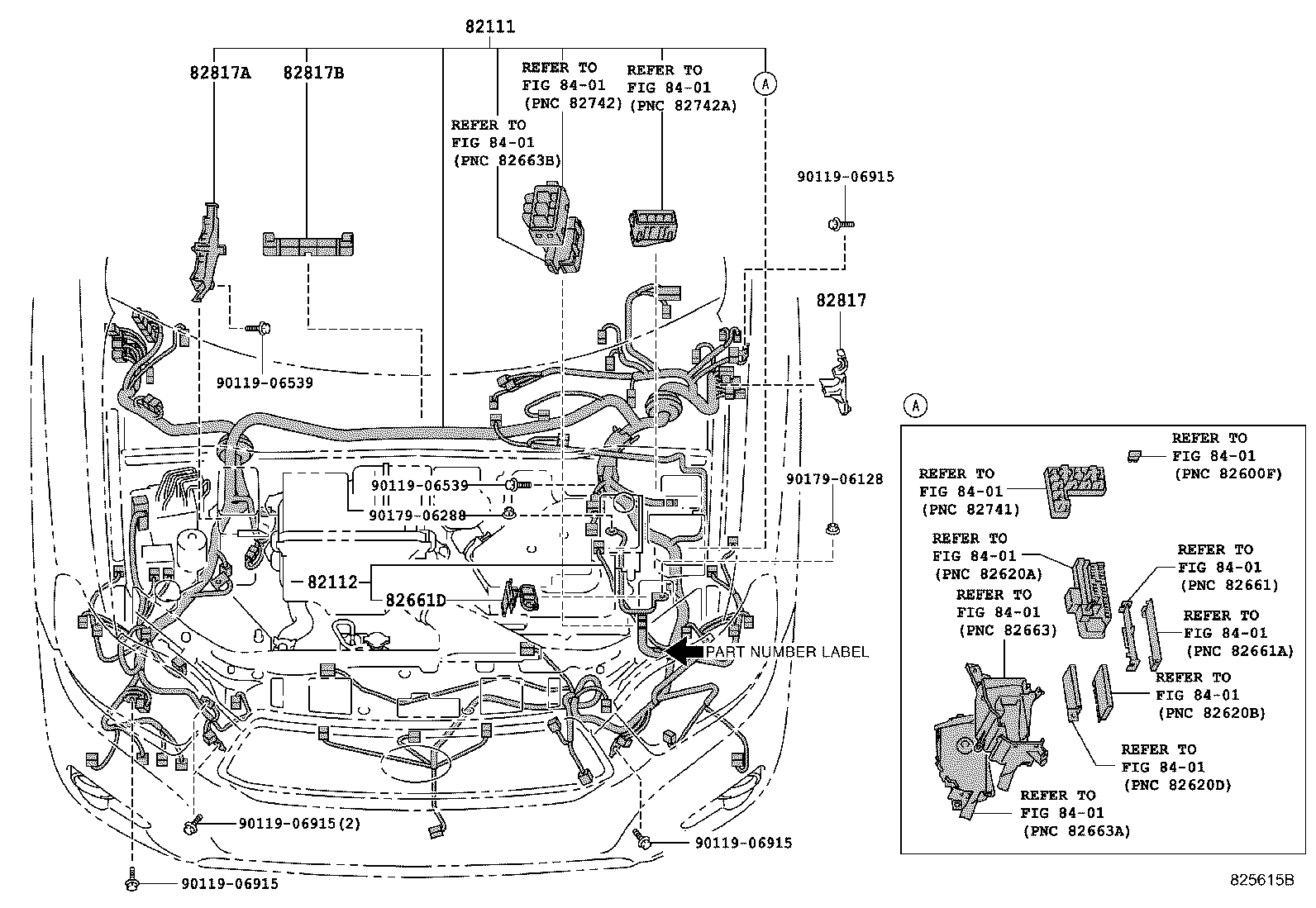 82111

82817A

82817B

REFER TO
FIG 84-01
(PNC 82742)

REFER TO
FIG 84-01
(PNC 82742A)

A

REFER TO
FIG 84-01
(PNC 82663B)

90119-06915

82817

90119-06539

90119-06539

90179-06288

90179-06128

82112

82661D

PART NUMBER LABEL

90119-06915(2)

90119-06915

90119-06915

A

REFER TO
FIG 84-01
(PNC 82600F)

REFER TO
FIG 84-01
(PNC 82741)

REFER TO
FIG 84-01
(PNC 82620A)

REFER TO
FIG 84-01
(PNC 82661)

REFER TO
FIG 84-01
(PNC 82663)

REFER TO
FIG 84-01
(PNC 82661A)

REFER TO
FIG 84-01
(PNC 82620B)

REFER TO
FIG 84-01
(PNC 82620D)

REFER TO
FIG 84-01
(PNC 82663A)

825615B