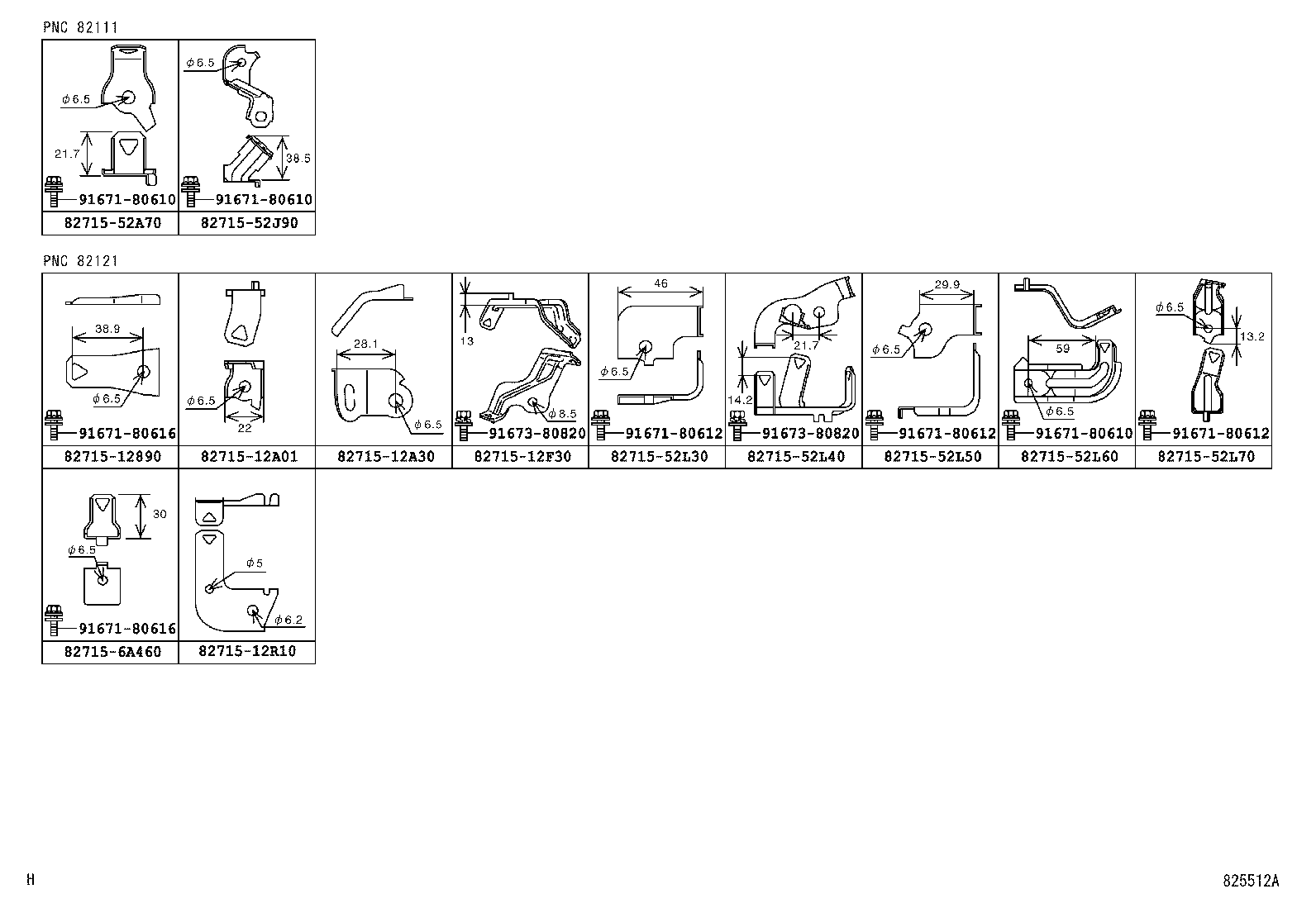 PNC 82111

$\phi$6.5
21.7
91671-80610
82715-52A70

$\phi$6.5
38.5
91671-80610
82715-52J90

PNC 82121

38.9
$\phi$6.5
91671-80616
82715-12890

$\phi$6.5
22
82715-12A01

28.1
$\phi$6.5
82715-12A30

13
$\phi$8.5
91673-80820
82715-12F30

46
$\phi$6.5
91671-80612
82715-52L30

21.7
14.2
91673-80820
82715-52L40

29.9
$\phi$6.5
91671-80612
82715-52L50

59
$\phi$6.5
91671-80610
82715-52L60

$\phi$6.5
13.2
91671-80612
82715-52L70

30
$\phi$6.5
91671-80616
82715-6A460

$\phi$5
$\phi$6.2
82715-12R10

H

825512A