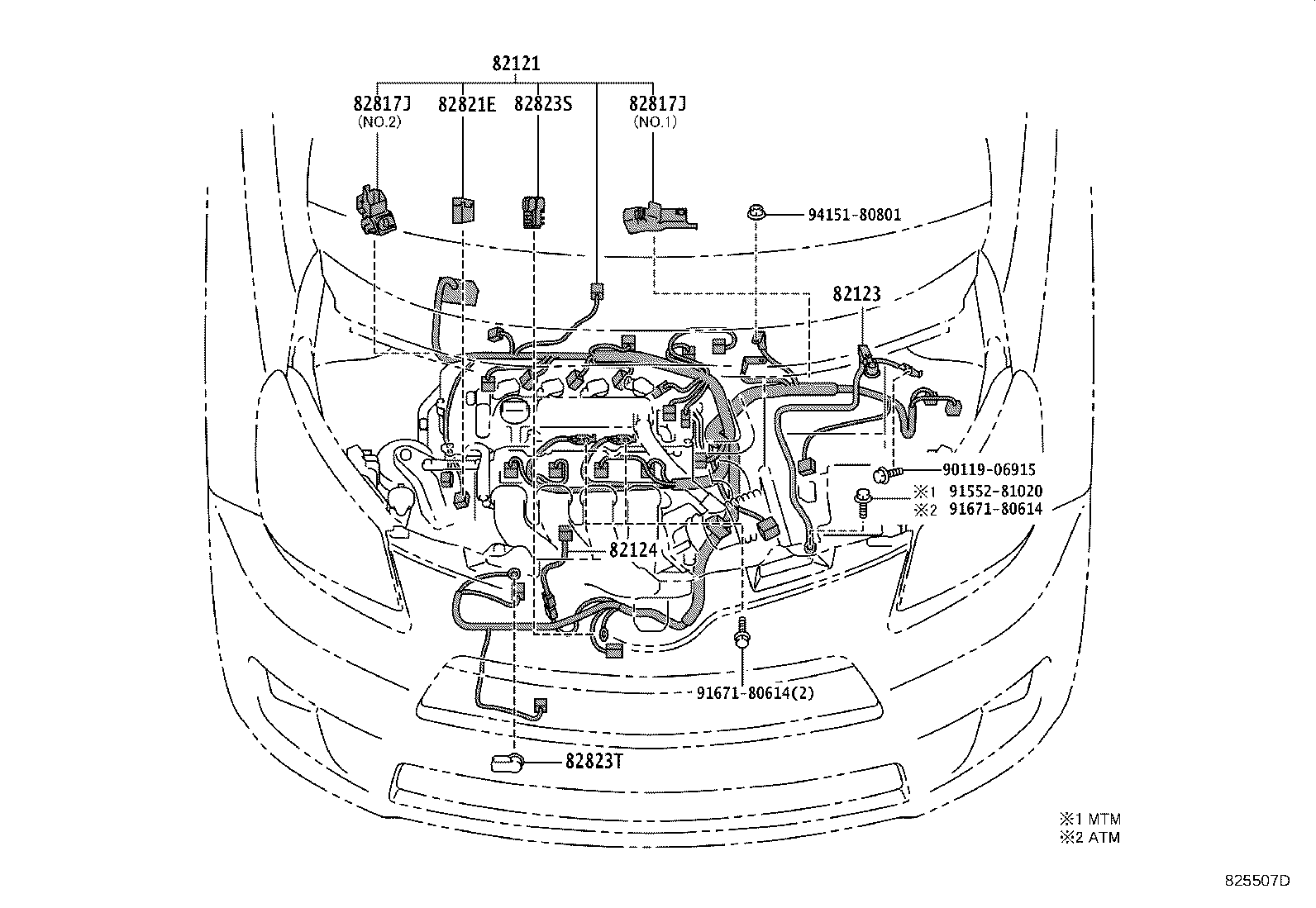 82121

82817J
(NO.2)

82821E

82823S

82817J
(NO.1)

94151-80801

82123

90119-06915

※1 91552-81020
※2 91671-80614

82124

91671-80614(2)

82823T

※1 MTM
※2 ATM

825507D