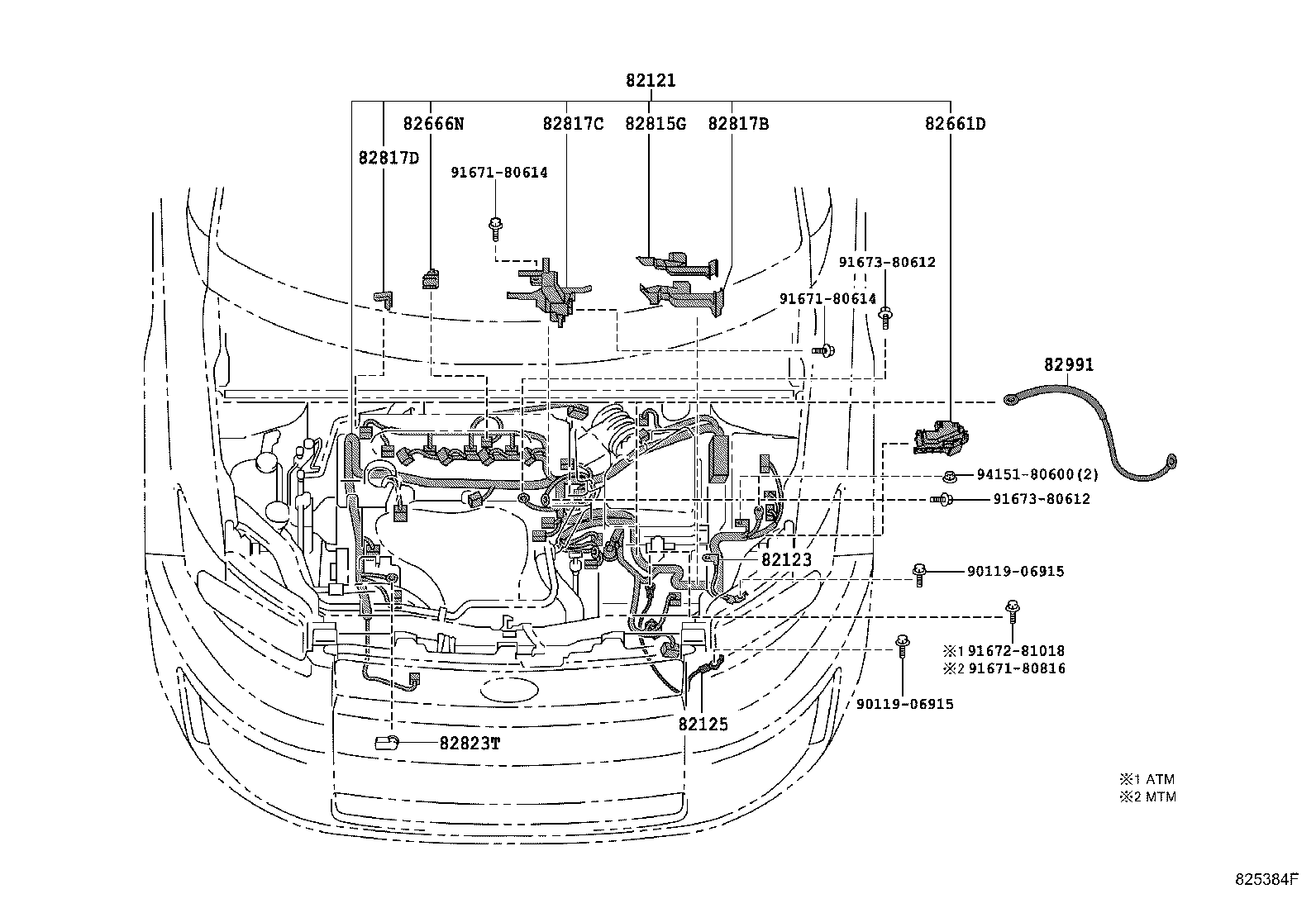 82121

82666N

82817C

82815G

82817B

82661D

82817D

91671-80614

91673-80612

91671-80614

82991

94151-80600(2)

91673-80612

82123

90119-06915

※1 91672-81018
※2 91671-80816

90119-06915

82125

82823T

※1 ATM
※2 MTM

825384F