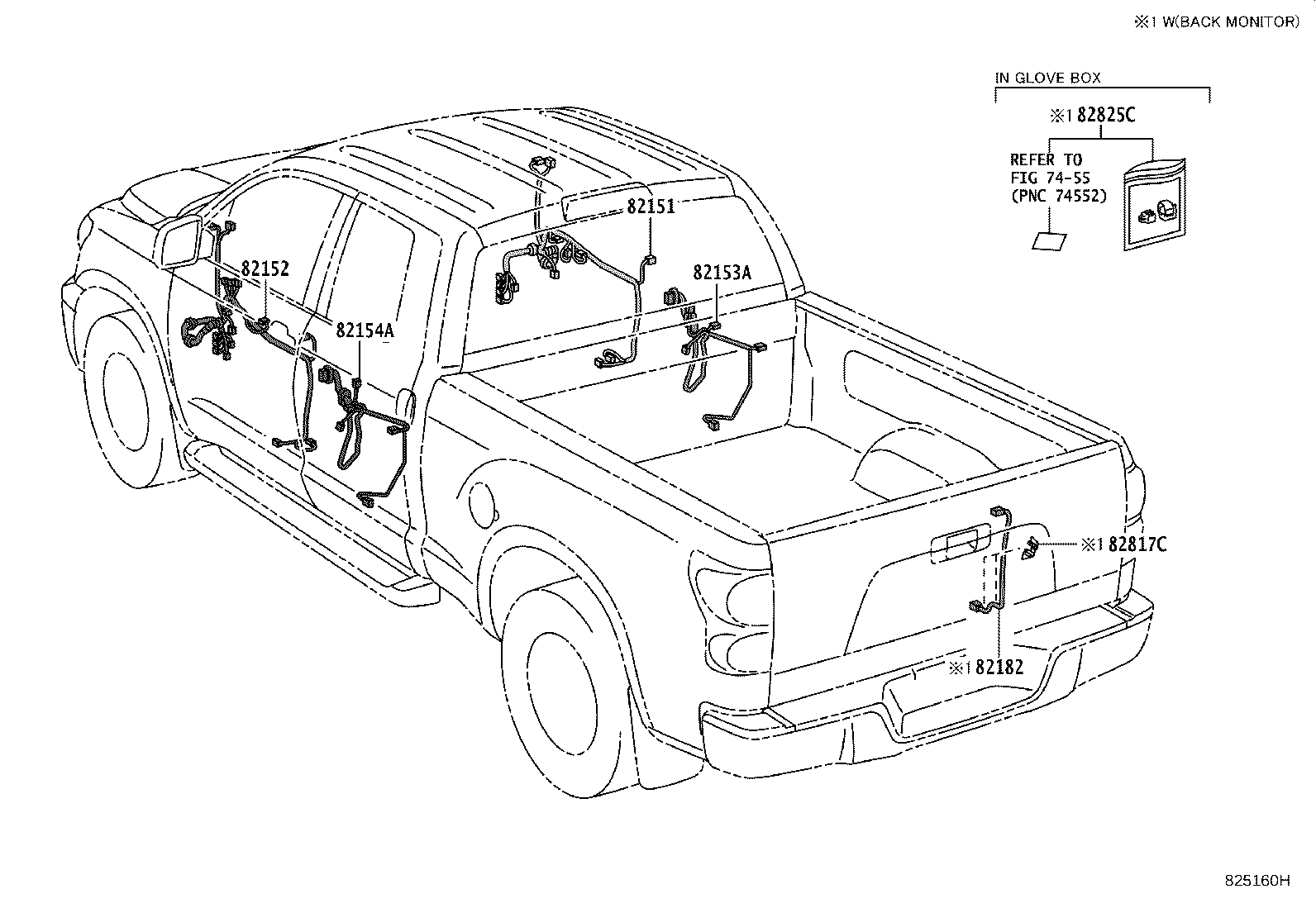 ※1 W(BACK MONITOR)

IN GLOVE BOX

※1 82825C

REFER TO FIG 74-55 (PNC 74552)

82151

82152

82153A

82154A

※1 82817C

※1 82182

825160H