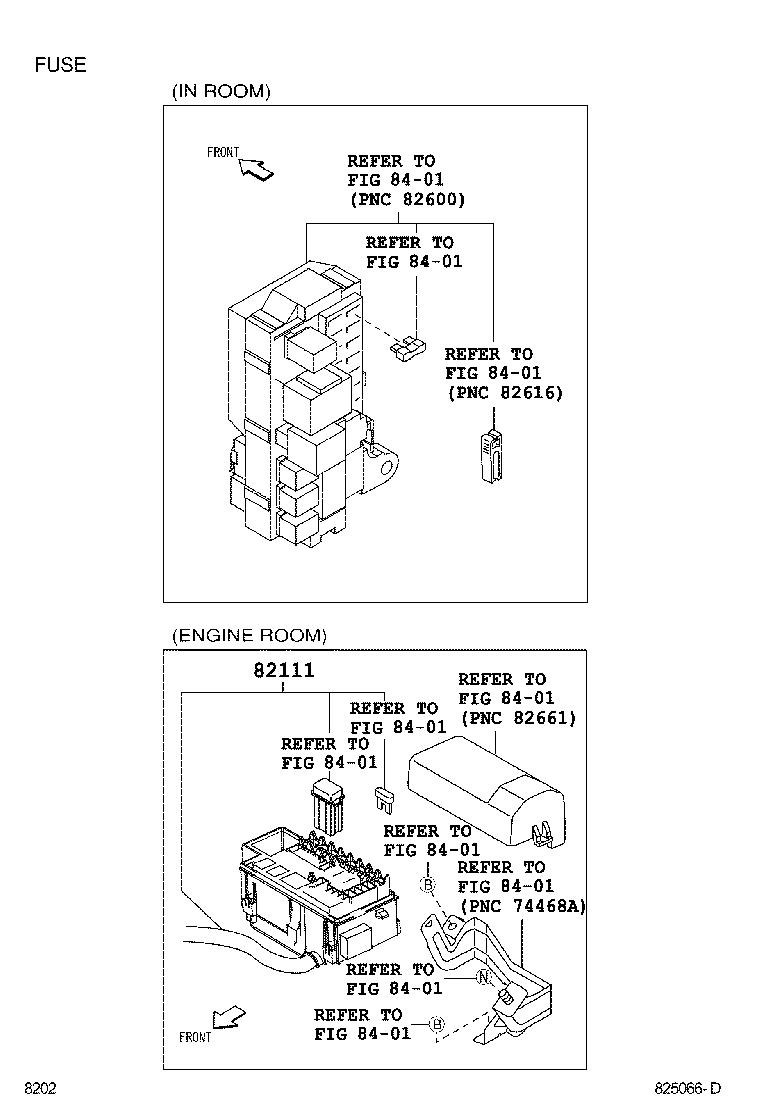 FUSE

(IN ROOM)

FRONT

REFER TO
FIG 84-01
(PNC 82600)

REFER TO
FIG 84-01

REFER TO
FIG 84-01
(PNC 82616)

(ENGINE ROOM)

82111

REFER TO
FIG 84-01
(PNC 82661)

REFER TO
FIG 84-01

REFER TO
FIG 84-01

REFER TO
FIG 84-01

B

REFER TO
FIG 84-01
(PNC 74468A)

REFER TO
FIG 84-01

N

REFER TO
FIG 84-01

B

FRONT

8202

825066-D