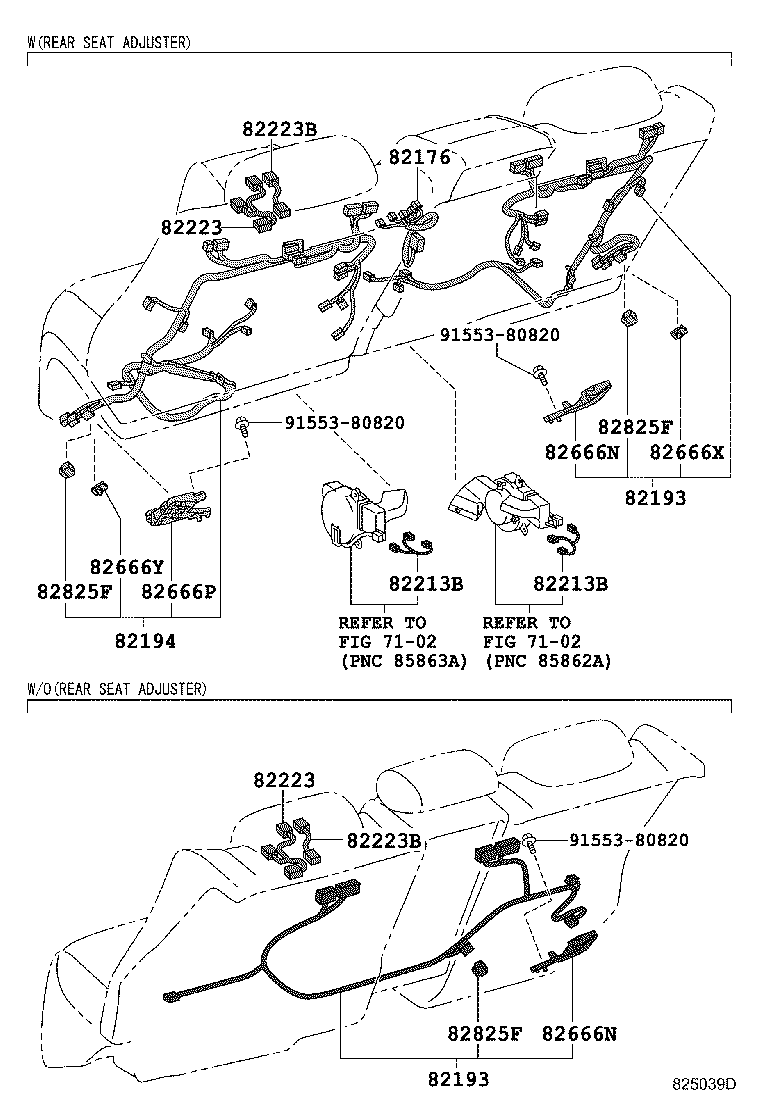 W(REAR SEAT ADJUSTER)

82223B
82176
82223
91553-80820
91553-80820
82825F
82666N
82666X
82193
82666Y
82825F
82666P
82194
82213B
82213B
REFER TO
FIG 71-02
(PNC 85863A)
REFER TO
FIG 71-02
(PNC 85862A)

W/O(REAR SEAT ADJUSTER)

82223
82223B
91553-80820
82825F
82666N
82193

825039D