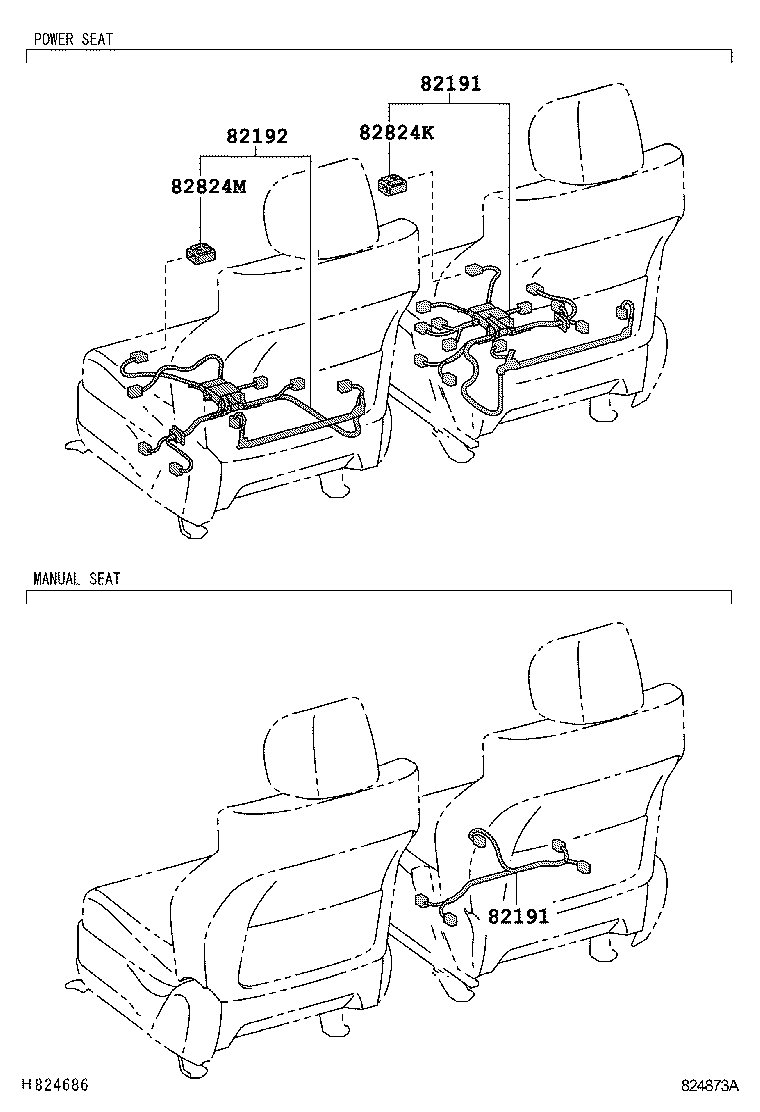 POWER SEAT

82191

82192

82824K

82824M

MANUAL SEAT

82191

H824686

824873A