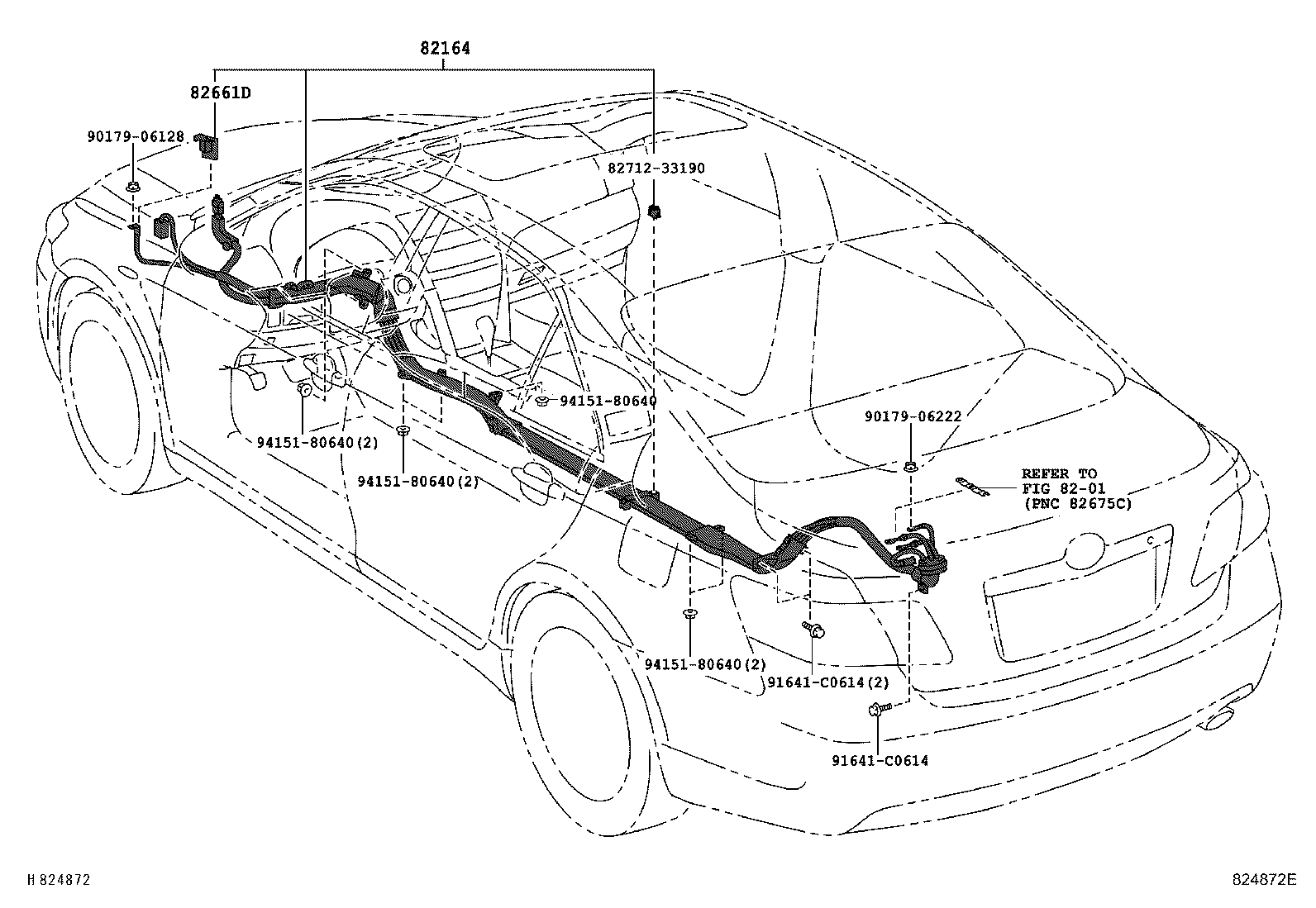 82164

82661D

90179-06128

82712-33190

94151-80640

94151-80640(2)

94151-80640(2)

90179-06222

REFER TO
FIG 82-01
(PNC 82675C)

94151-80640(2)

91641-C0614(2)

91641-C0614

H 824872

824872E