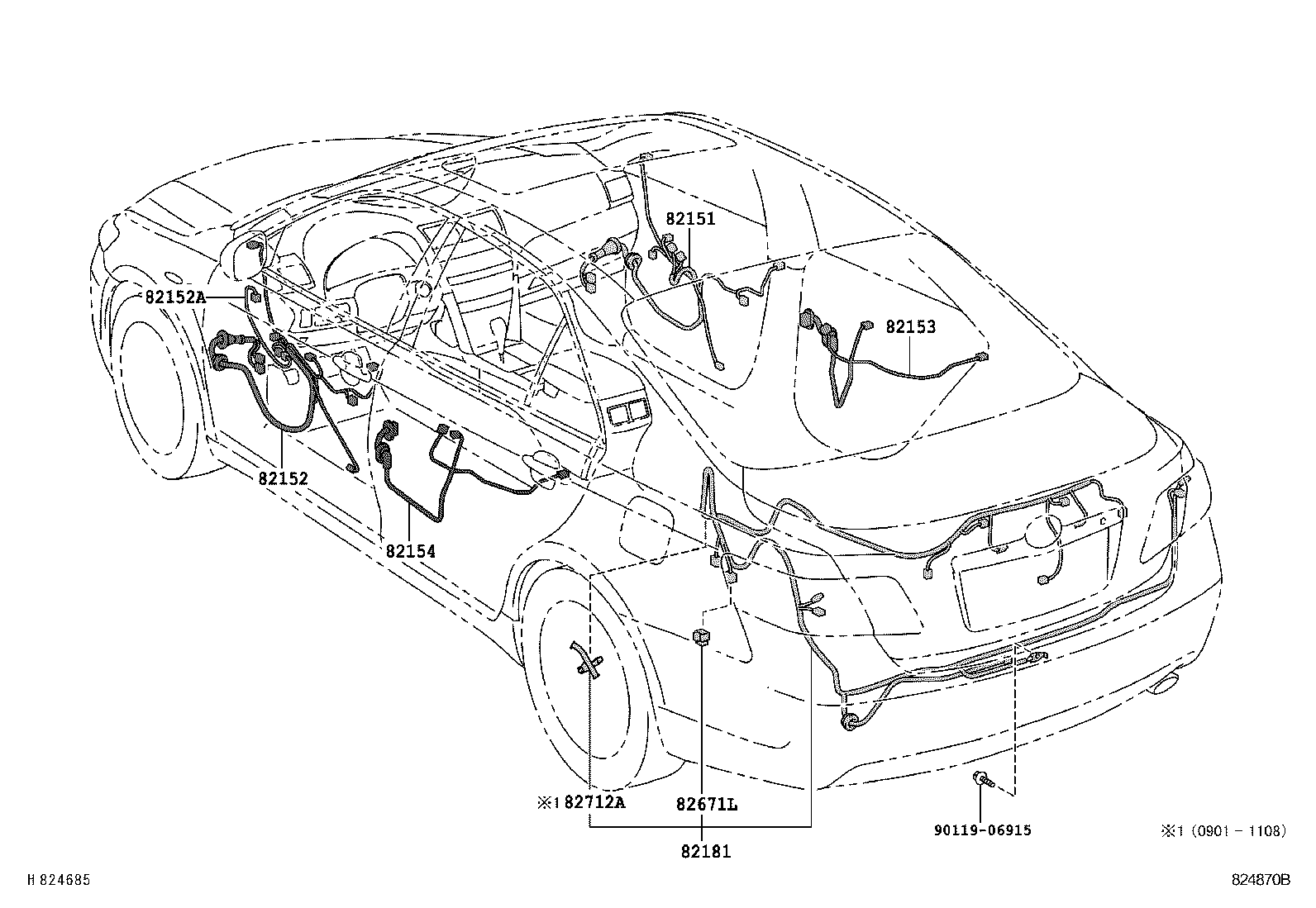 82151
82152A
82153
82152
82154
※1 82712A
82671L
82181
90119-06915
※1 (0901 - 1108)
H 824685
824870B