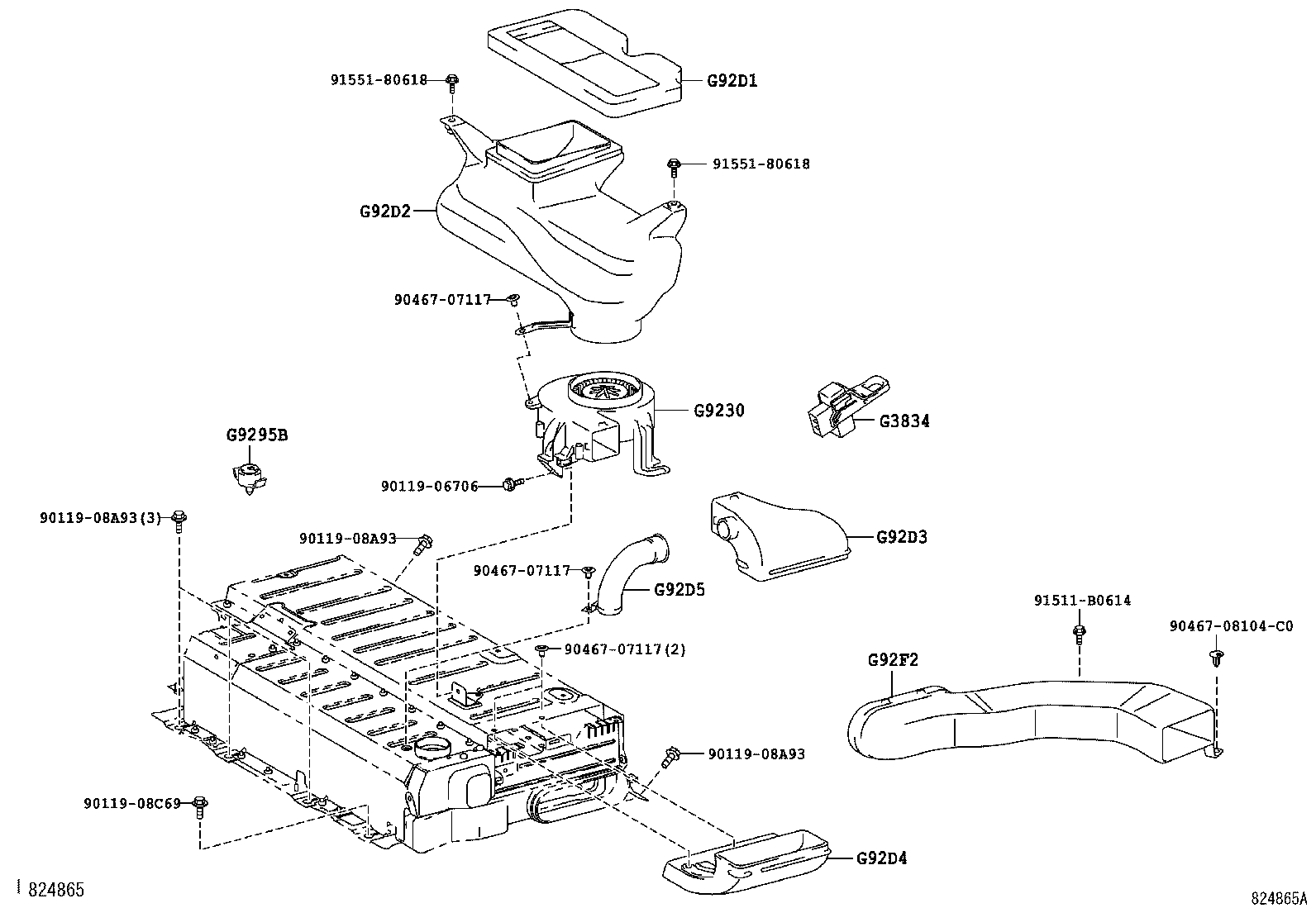 91551-80618
G92D1
91551-80618
G92D2
90467-07117
G9230
G3834
G9295B
90119-06706
90119-08A93(3)
90119-08A93
G92D3
90467-07117
G92D5
91511-B0614
90467-08104-C0
90467-07117(2)
G92F2
90119-08A93
90119-08C69
G92D4
824865
824865A