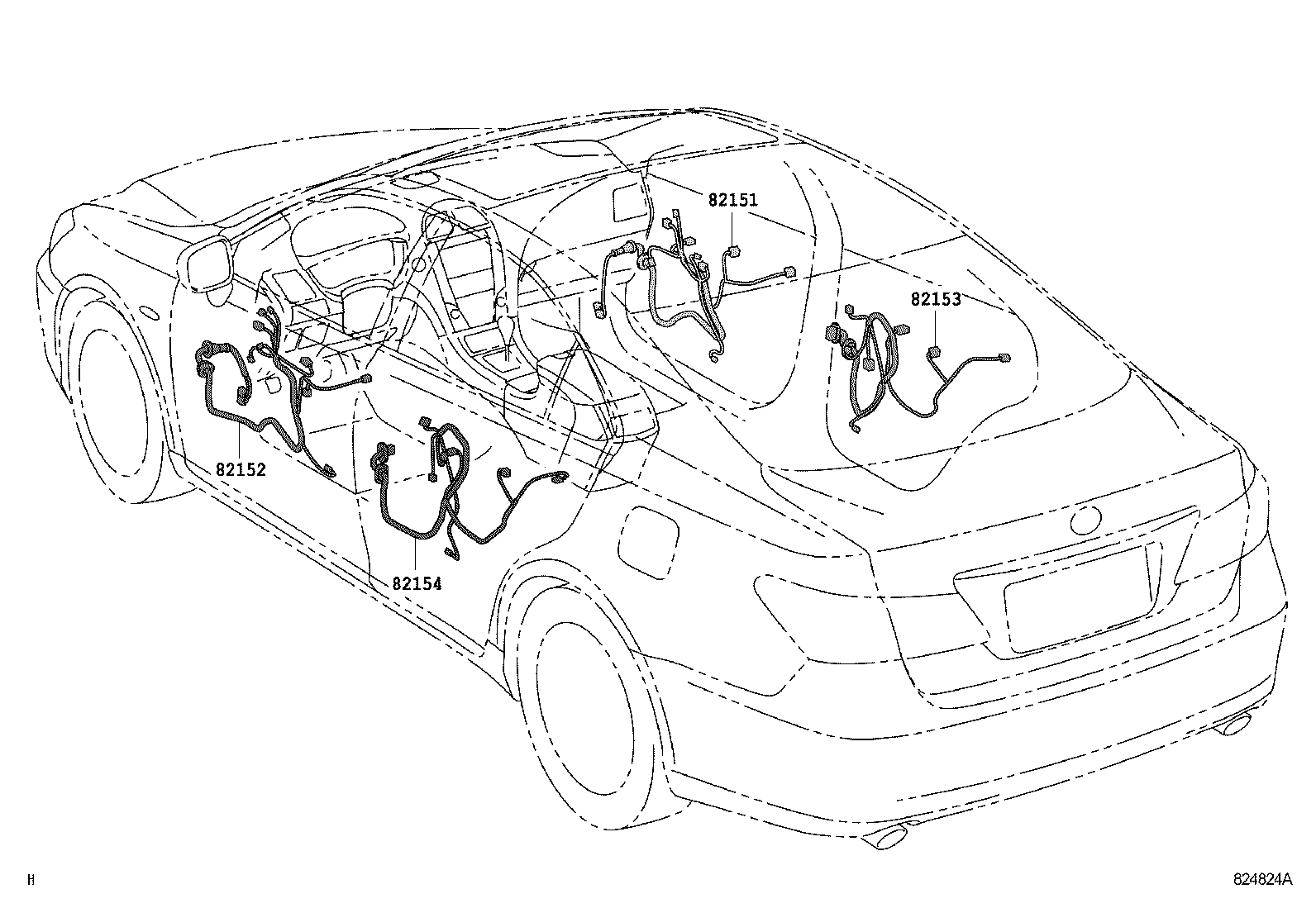 82151

82153

82152

82154

H

824824A