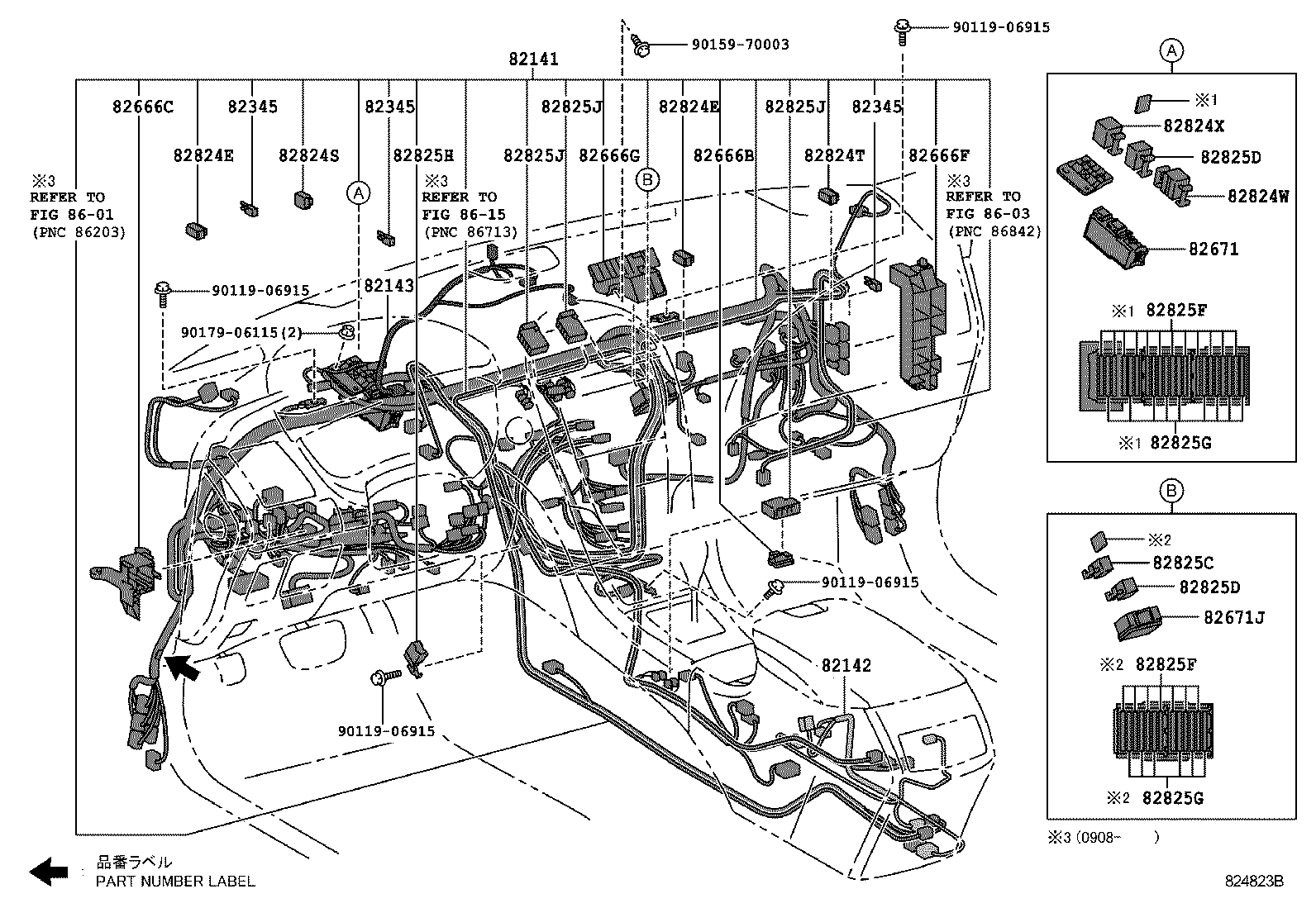 90159-70003
90119-06915
82141
82666C
82345
82345
82825J
82824E
82825J
82345
82824E
82824S
82825H
82825J
82666G
82666B
82824T
82666F
※3
REFER TO
FIG 86-01
(PNC 86203)
A
※3
REFER TO
FIG 86-15
(PNC 86713)
B
※3
REFER TO
FIG 86-03
(PNC 86842)
90119-06915
82143
90179-06115(2)
90119-06915
82142
90119-06915

A
※1
82824X
82825D
82824W
82671
※1 82825F
※1 82825G

B
※2
82825C
82825D
82671J
※2 82825F
※2 82825G

※3 (0908- )

品番ラベル
PART NUMBER LABEL

824823B