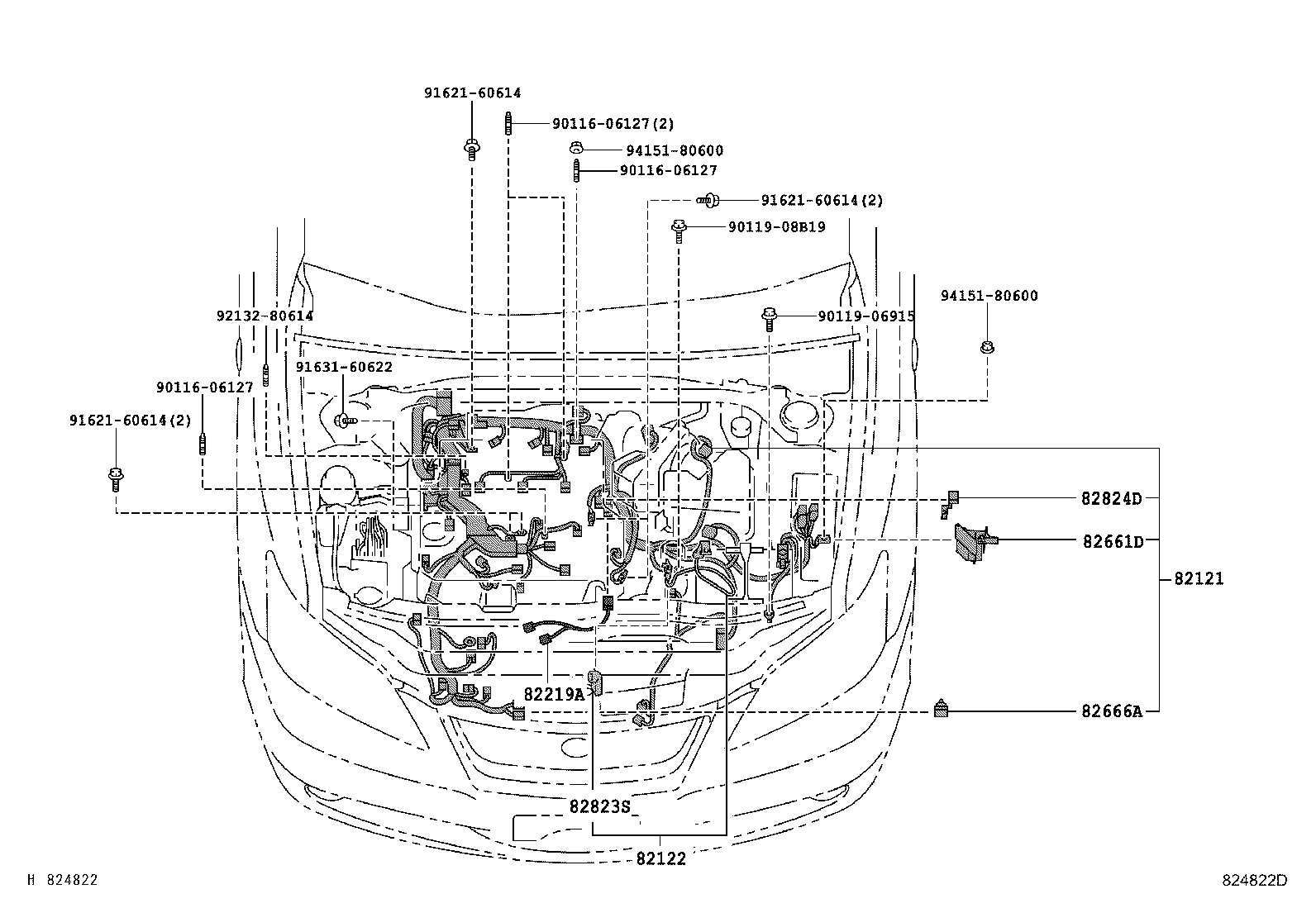 91621-60614
90116-06127(2)
94151-80600
90116-06127
91621-60614(2)
90119-08B19
94151-80600
92132-80614
90119-06915
91631-60622
90116-06127
91621-60614(2)
82824D
82661D
82121
82219A
82666A
82823S
82122
H 824822
824822D