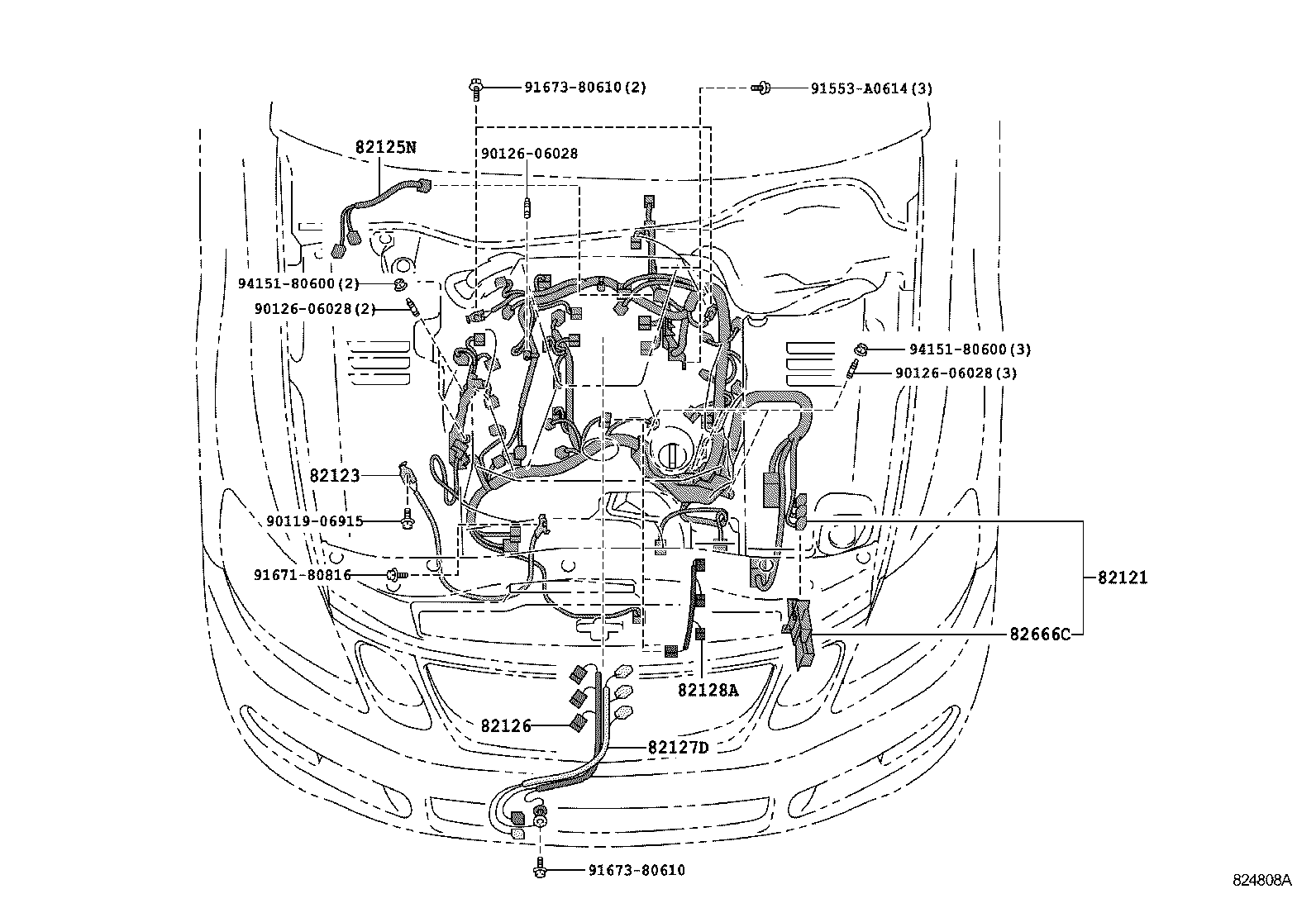 91673-80610(2)
91553-A0614(3)
82125N
90126-06028
94151-80600(2)
90126-06028(2)
94151-80600(3)
90126-06028(3)
82123
90119-06915
91671-80816
82121
82666C
82128A
82126
82127D
91673-80610
824808A