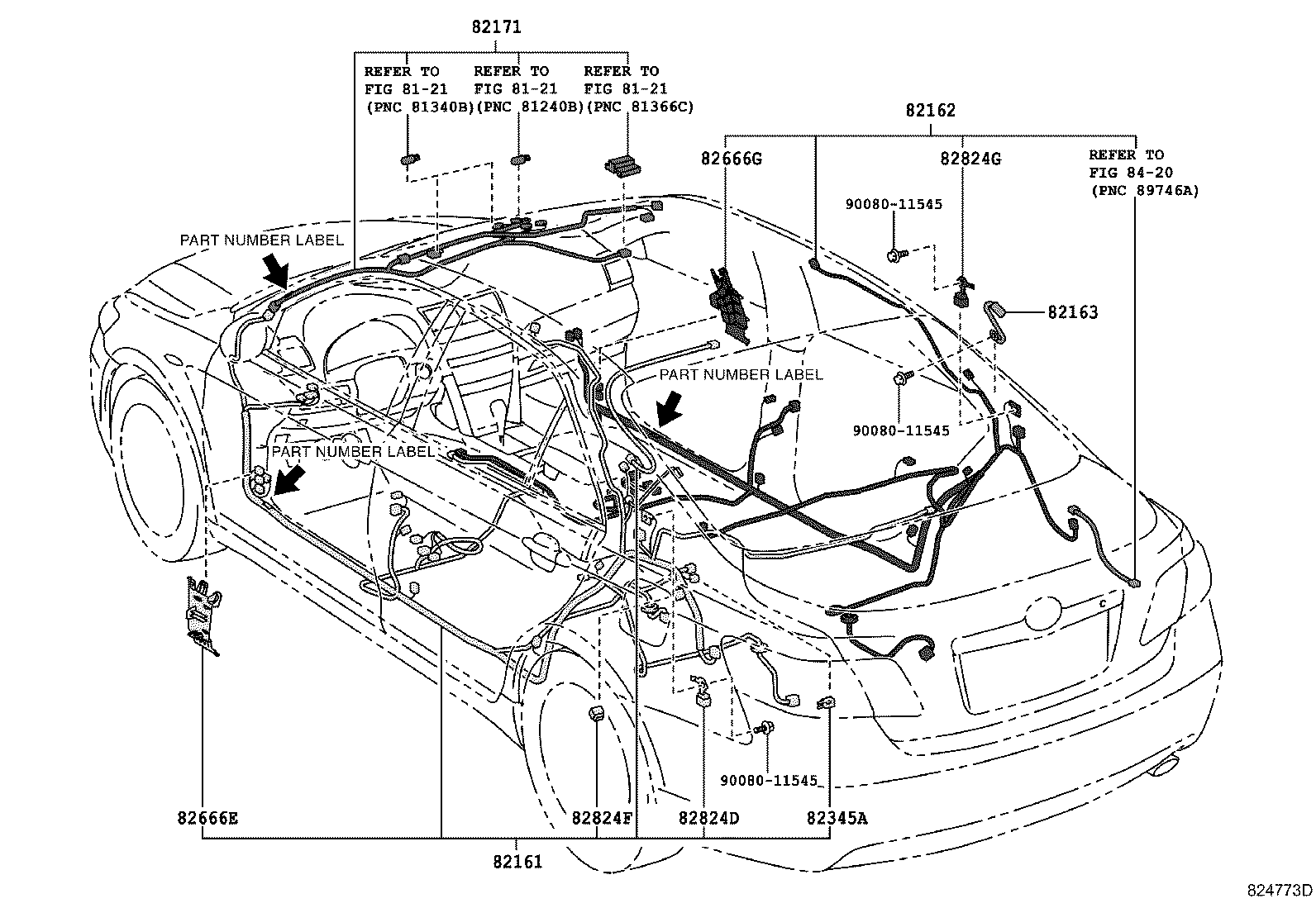 82171

REFER TO FIG 81-21 (PNC 81340B)

REFER TO FIG 81-21 (PNC 81240B)

REFER TO FIG 81-21 (PNC 81366C)

82162

82666G

82824G

REFER TO FIG 84-20 (PNC 89746A)

90080-11545

PART NUMBER LABEL

82163

PART NUMBER LABEL

90080-11545

PART NUMBER LABEL

90080-11545

82666E

82824F

82824D

82345A

82161

824773D